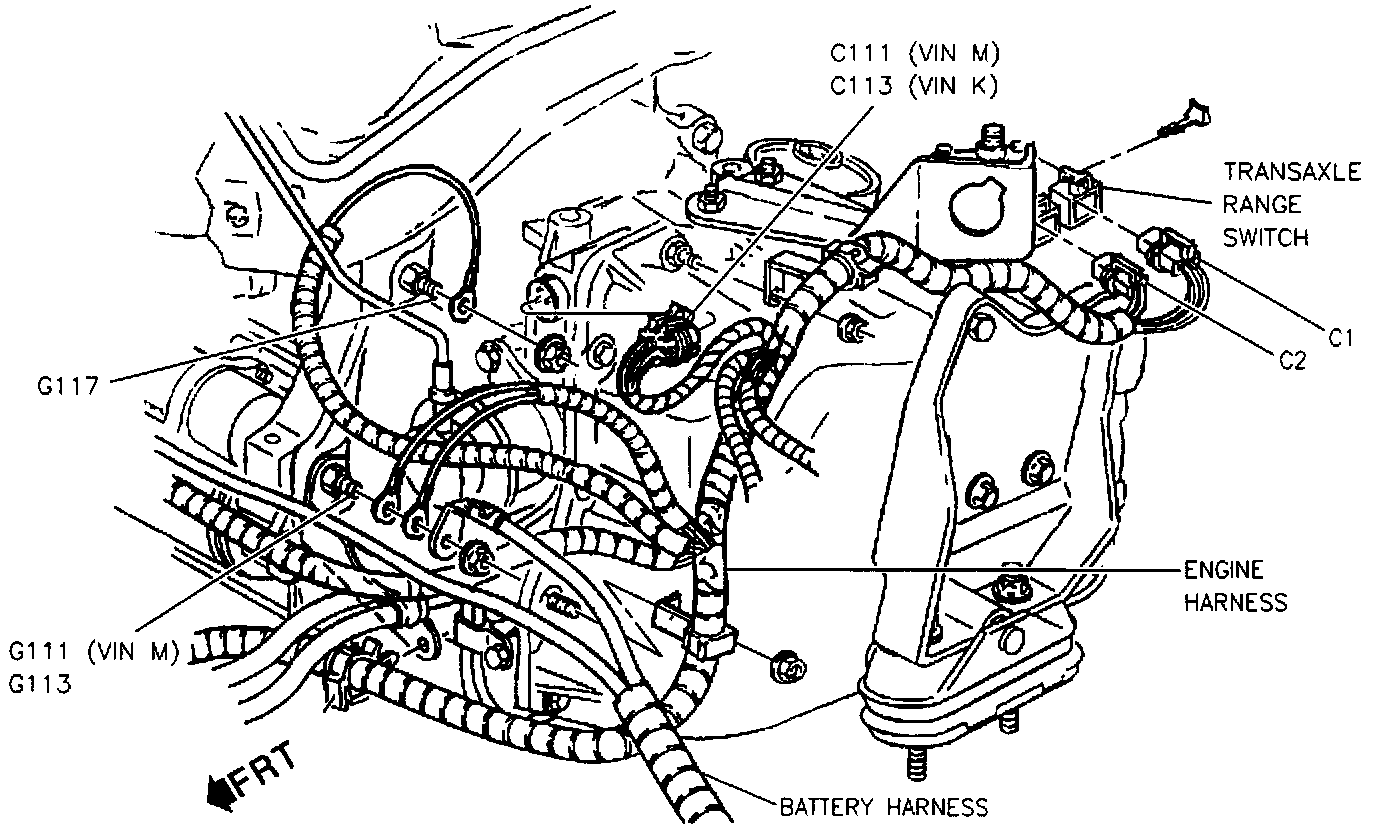 C111 (VIN M)
C113 (VIN K)

TRANSAXLE RANGE SWITCH

C1

C2

G117

ENGINE HARNESS

G111 (VIN M)
G113

FRT

BATTERY HARNESS