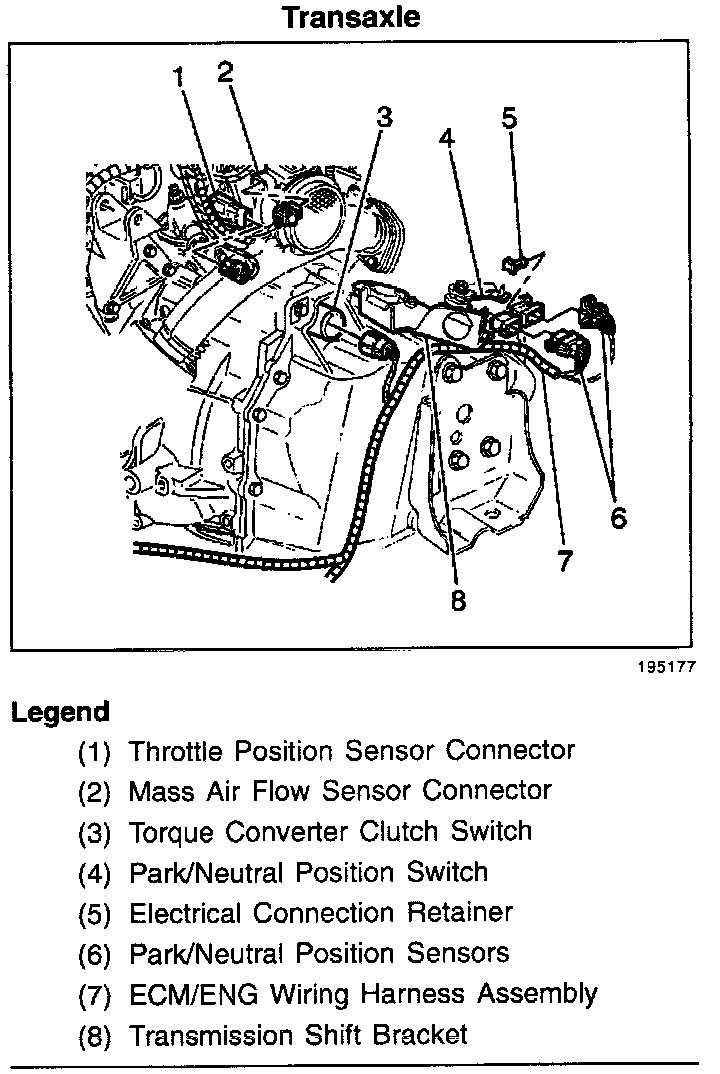 Transaxle

1 2 3 4 5 6 7 8

195177

Legend

(1) Throttle Position Sensor Connector
(2) Mass Air Flow Sensor Connector
(3) Torque Converter Clutch Switch
(4) Park/Neutral Position Switch
(5) Electrical Connection Retainer
(6) Park/Neutral Position Sensors
(7) ECM/ENG Wiring Harness Assembly
(8) Transmission Shift Bracket