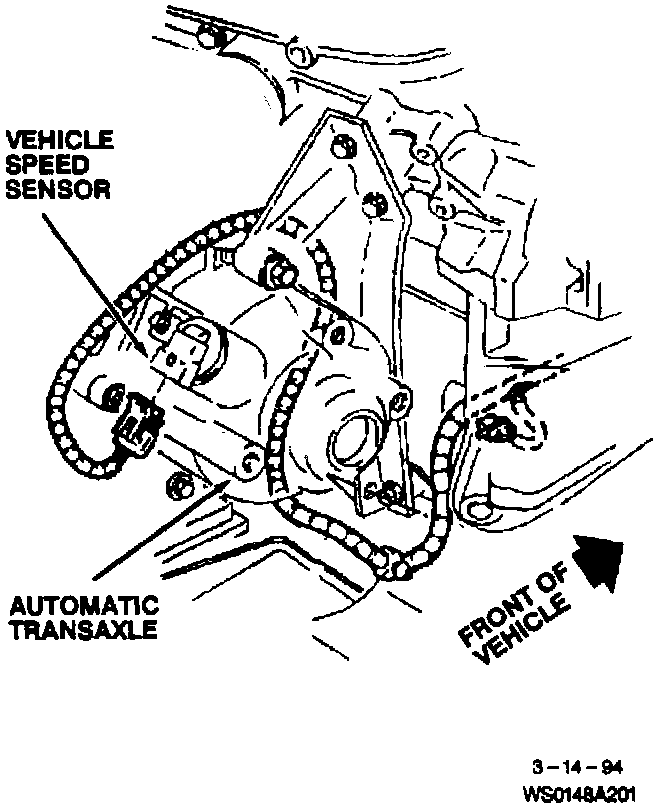 VEHICLE SPEED SENSOR

AUTOMATIC TRANSAXLE

FRONT OF VEHICLE

3 – 14 – 94
WS0148A201