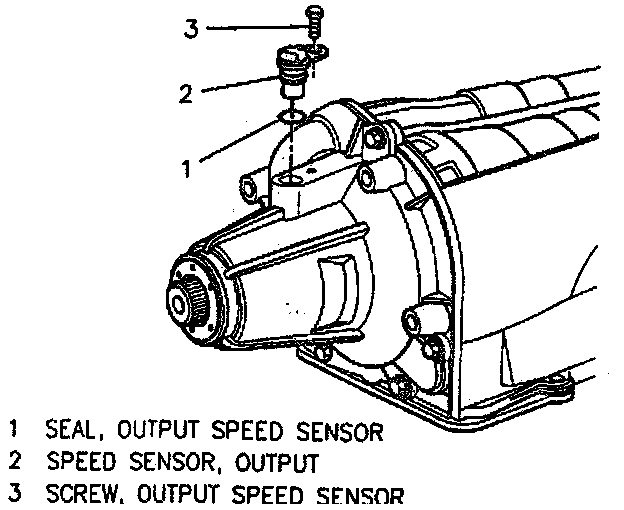 3
2
1

1 SEAL, OUTPUT SPEED SENSOR
2 SPEED SENSOR, OUTPUT
3 SCREW, OUTPUT SPEED SENSOR