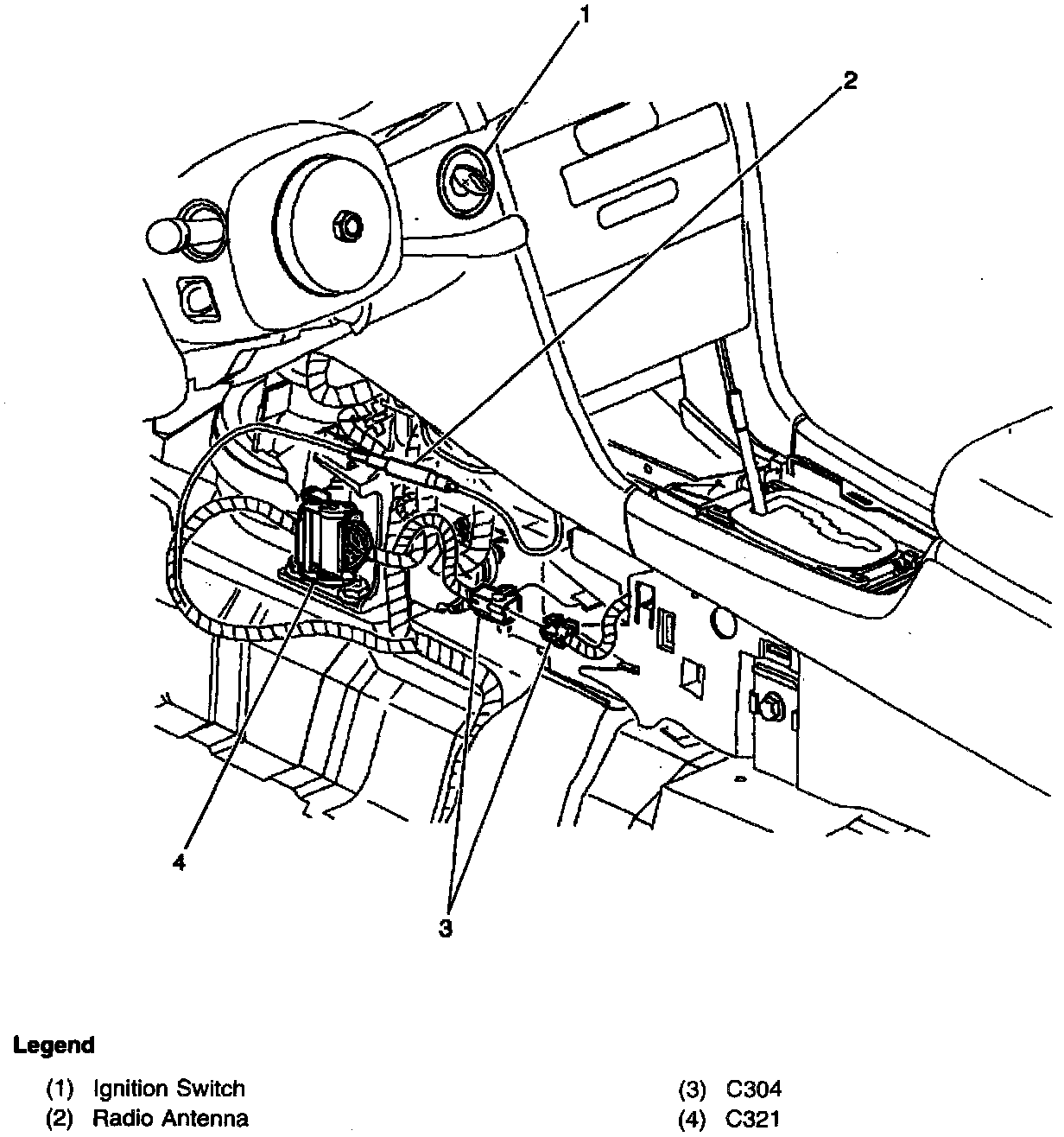 1

2

4

3

Legend

(1) Ignition Switch

(2) Radio Antenna

(3) C304

(4) C321