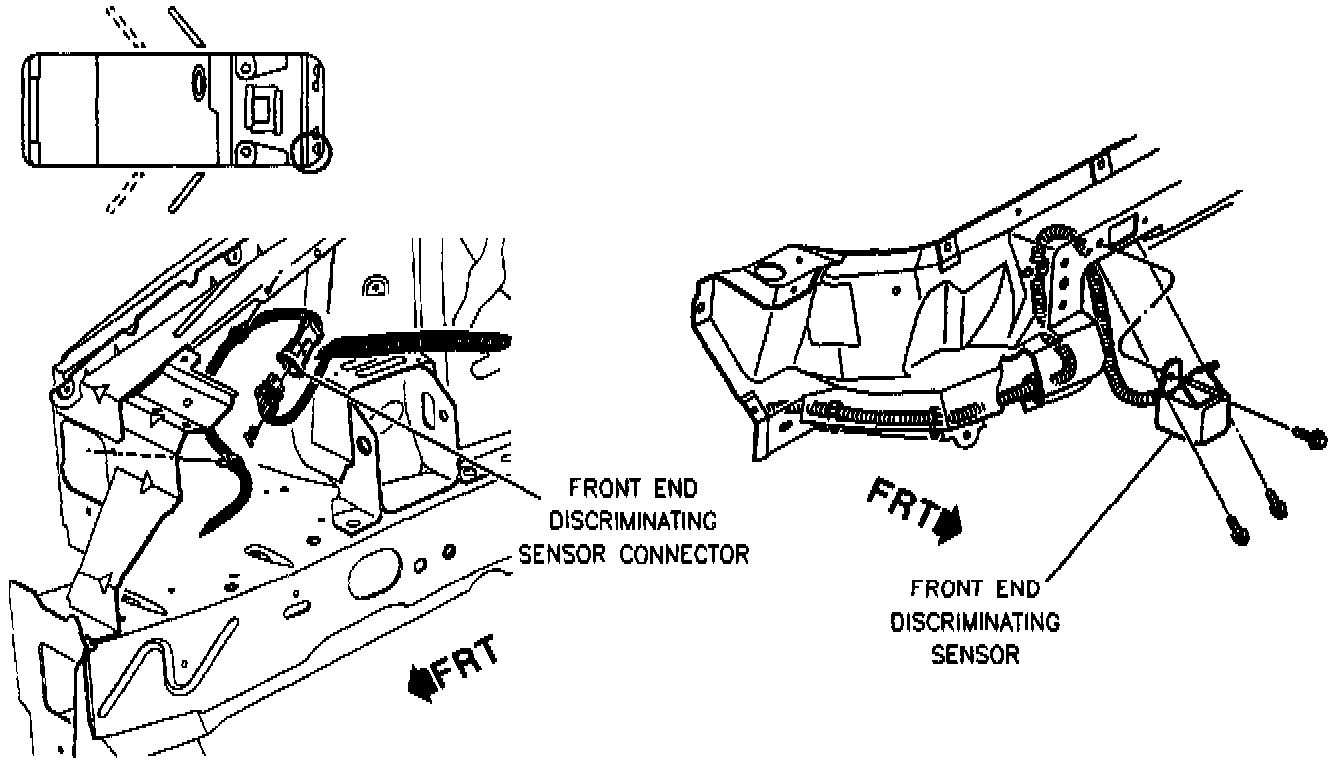 FRONT END DISCRIMINATING SENSOR CONNECTOR

FRT

FRT

FRONT END DISCRIMINATING SENSOR