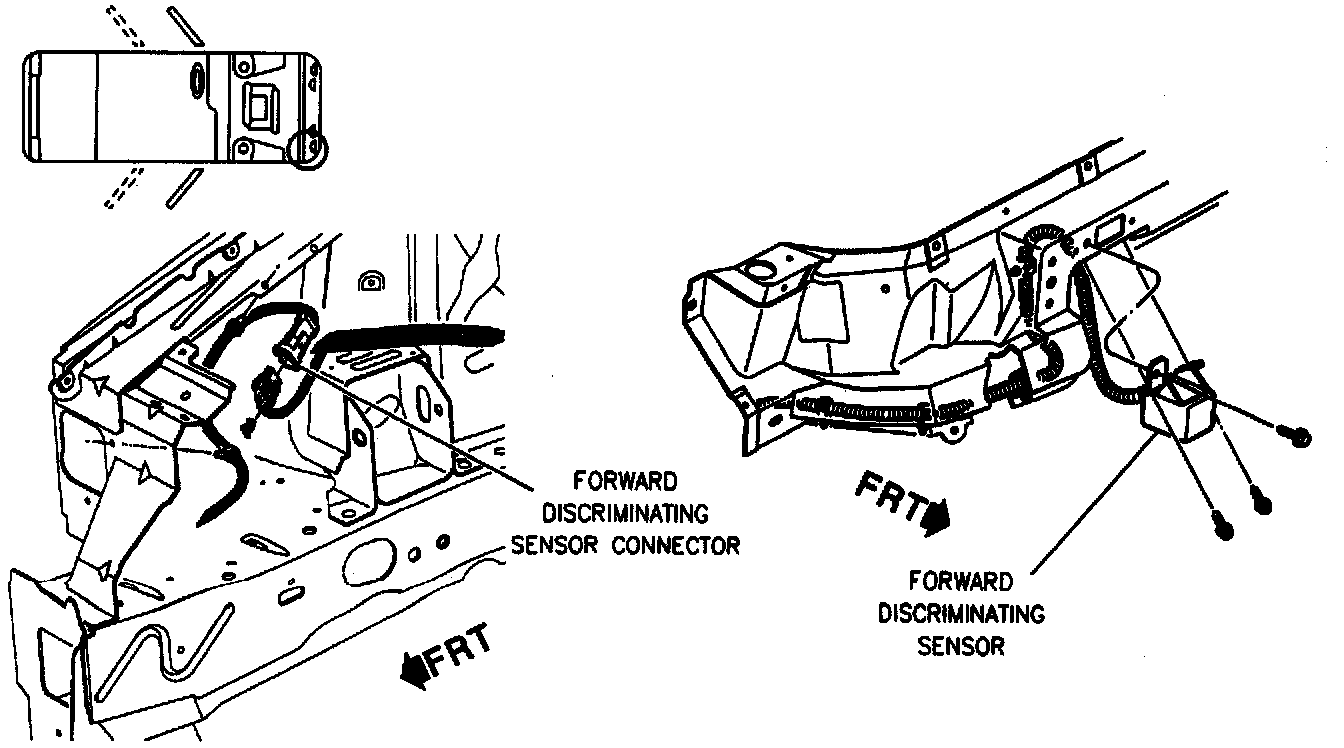 FORWARD DISCRIMINATING SENSOR CONNECTOR

FRT

FRT

FORWARD DISCRIMINATING SENSOR