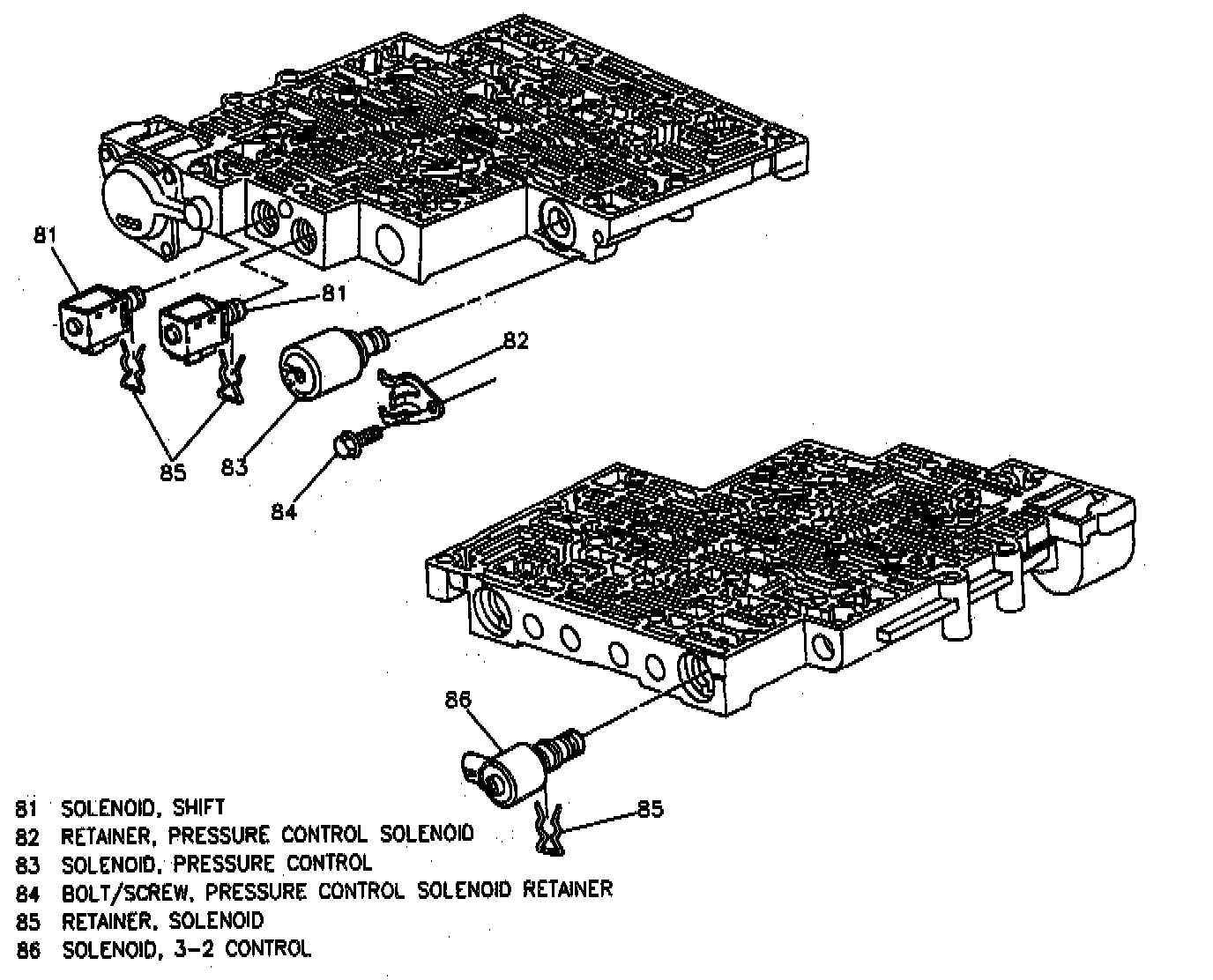 81

81

82

85

83

84

86

85

81 SOLENOID, SHIFT
82 RETAINER, PRESSURE CONTROL SOLENOID
83 SOLENOID, PRESSURE CONTROL
84 BOLT/SCREW, PRESSURE CONTROL SOLENOID RETAINER
85 RETAINER, SOLENOID
86 SOLENOID, 3-2 CONTROL