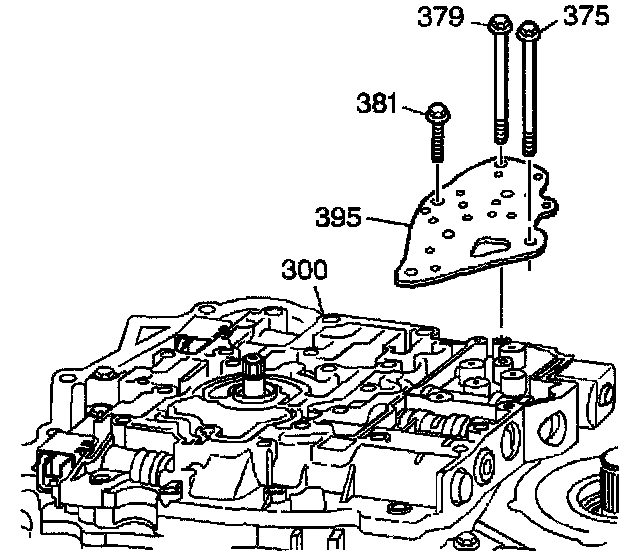 379
375
381
395
300