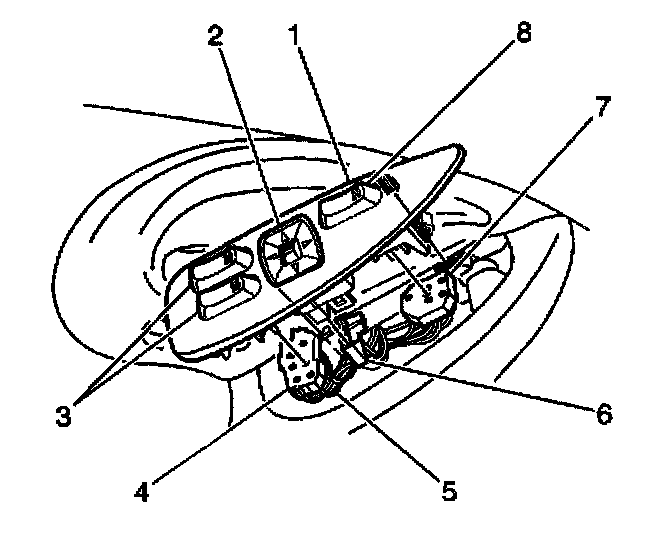 2
1
8
7
3
6
4
5