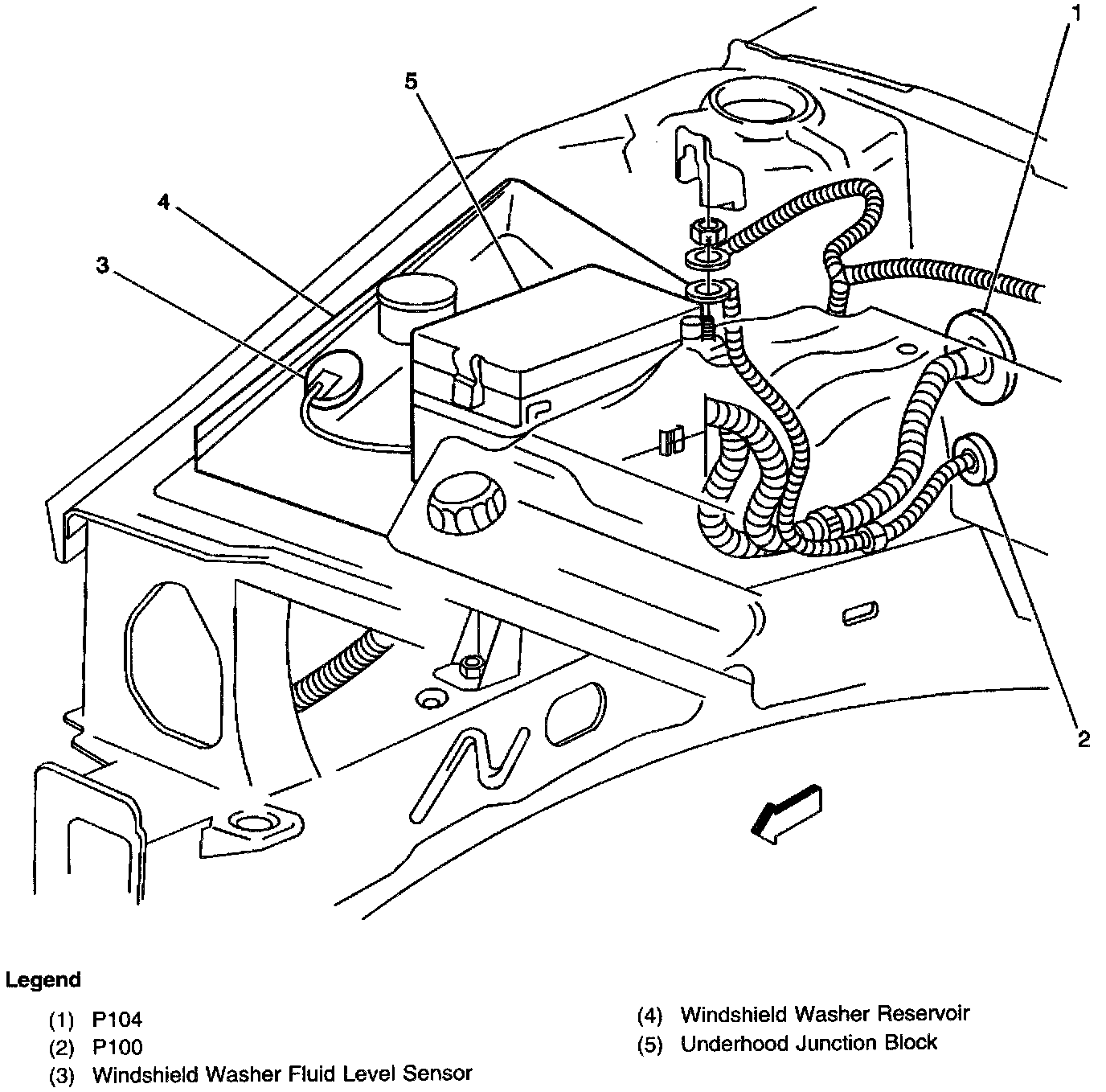 5

1

4

3

2

Legend

(1) P104
(2) P100
(3) Windshield Washer Fluid Level Sensor

(4) Windshield Washer Reservoir
(5) Underhood Junction Block