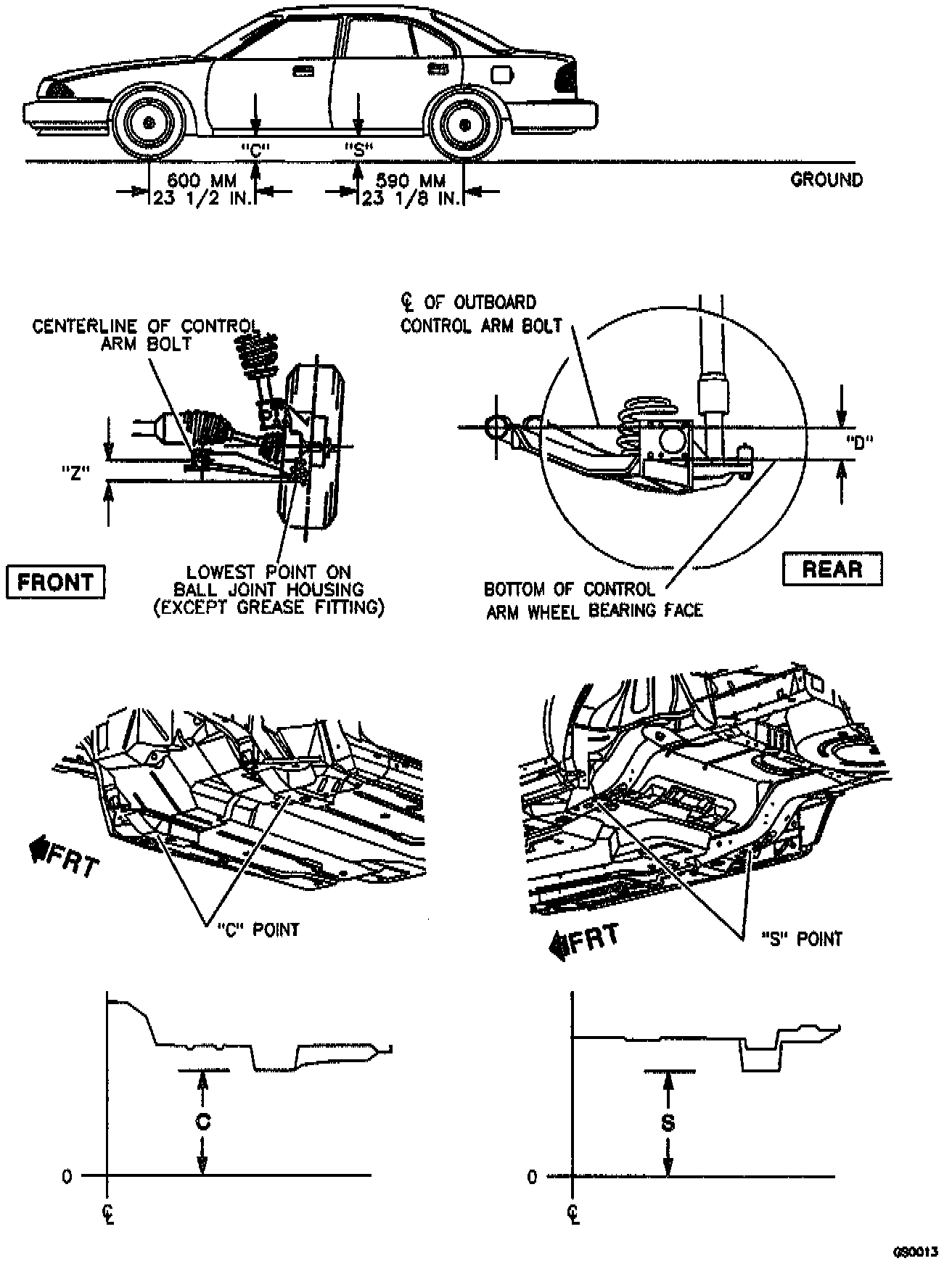 "C"
"S"
600 MM
23 1/2 IN.
590 MM
23 1/8 IN.
GROUND

CENTERLINE OF CONTROL ARM BOLT
"Z"
FRONT
LOWEST POINT ON BALL JOINT HOUSING (EXCEPT GREASE FITTING)

℄ OF OUTBOARD CONTROL ARM BOLT
"D"
REAR
BOTTOM OF CONTROL ARM WHEEL BEARING FACE

FRT
"C" POINT

FRT
"S" POINT

C
0
℄

S
0
℄

G80013