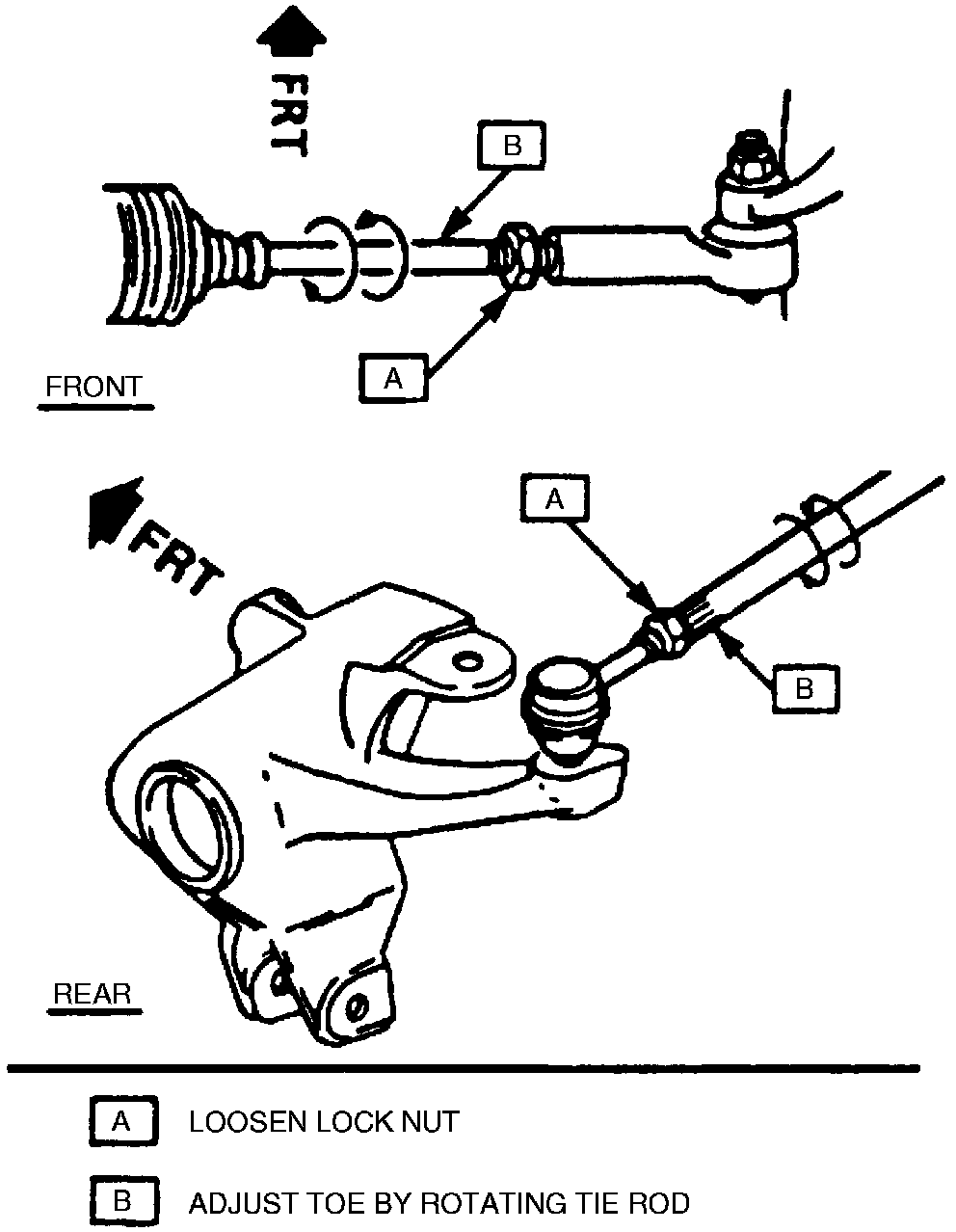 FRT

B

A

FRONT

FRT

A

B

REAR

A LOOSEN LOCK NUT

B ADJUST TOE BY ROTATING TIE ROD