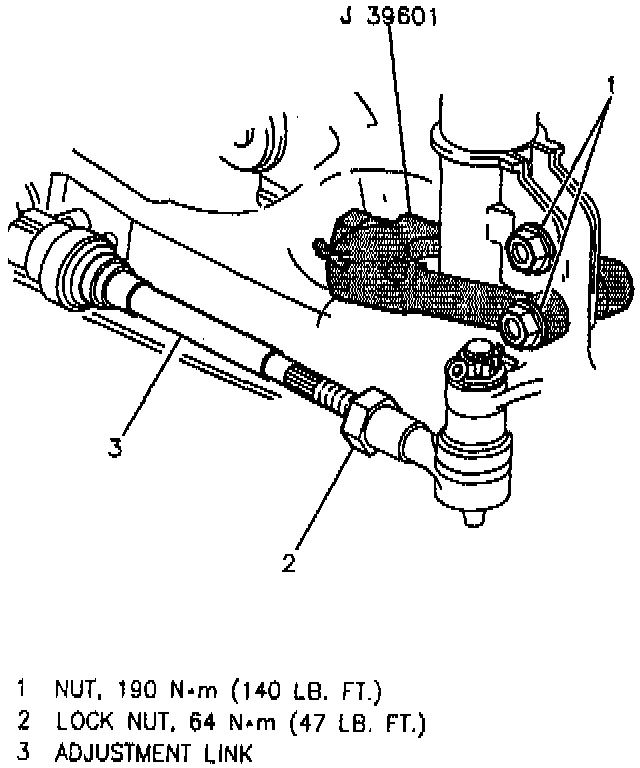 J 39601

1

3

2

1 NUT, 190 N•m (140 LB. FT.)
2 LOCK NUT, 64 N•m (47 LB. FT.)
3 ADJUSTMENT LINK