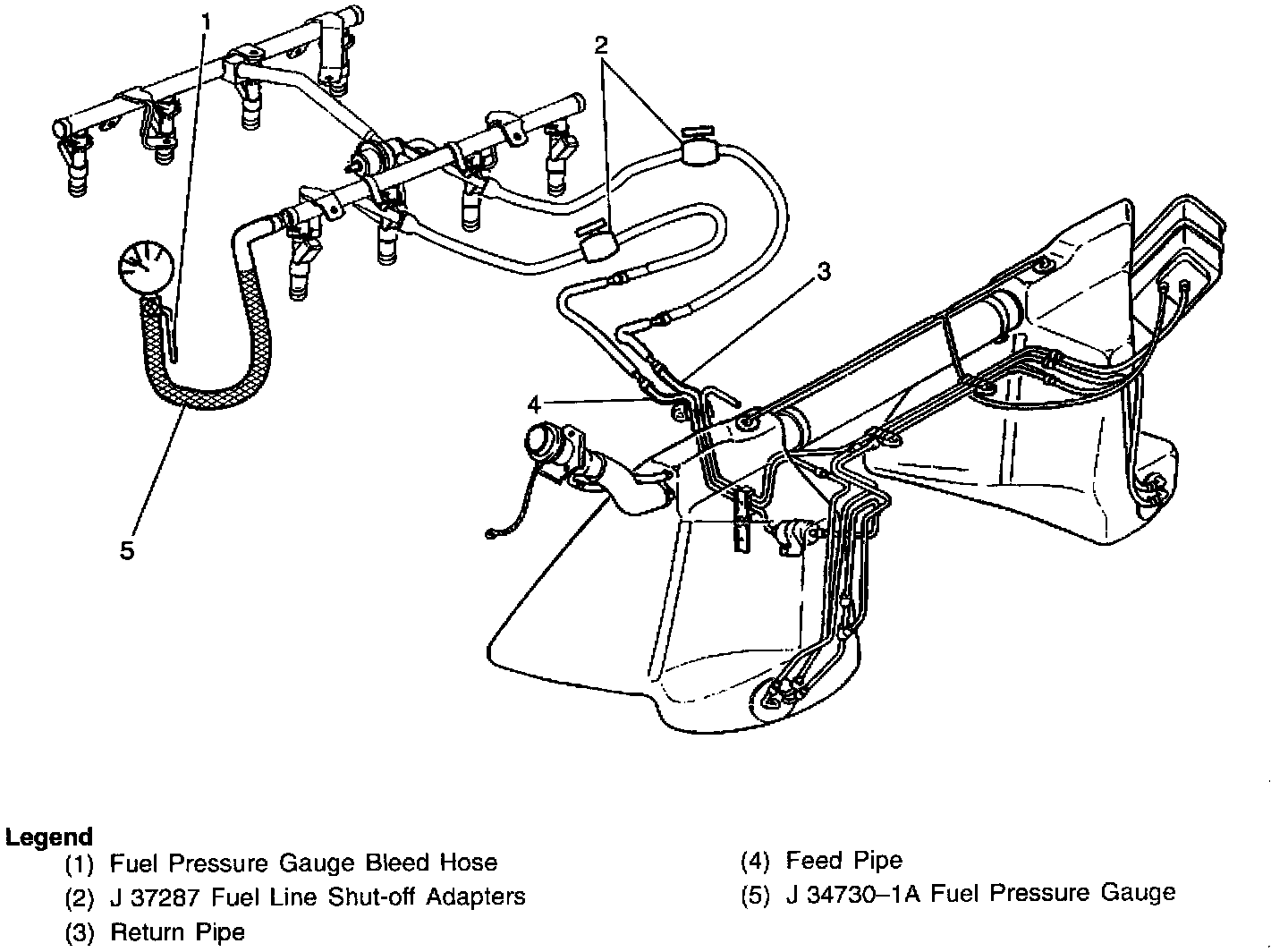 1

2

3

4

5

Legend
(1) Fuel Pressure Gauge Bleed Hose
(2) J 37287 Fuel Line Shut-off Adapters
(3) Return Pipe
(4) Feed Pipe
(5) J 34730–1A Fuel Pressure Gauge