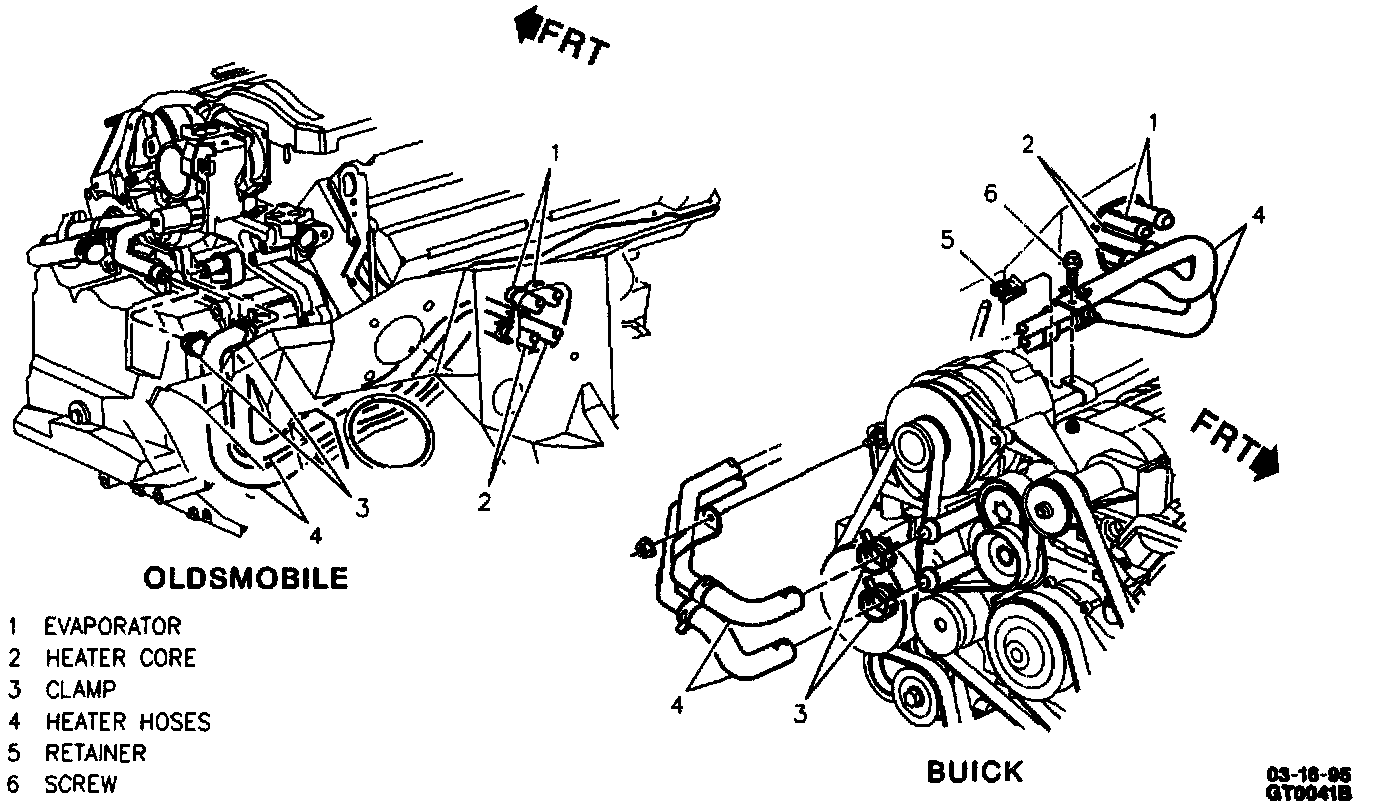 FRT

1

2

3

4

OLDSMOBILE

1 EVAPORATOR
2 HEATER CORE
3 CLAMP
4 HEATER HOSES
5 RETAINER
6 SCREW

1

2

6

5

4

FRT

4

3

BUICK

03-16-95
GT0041B