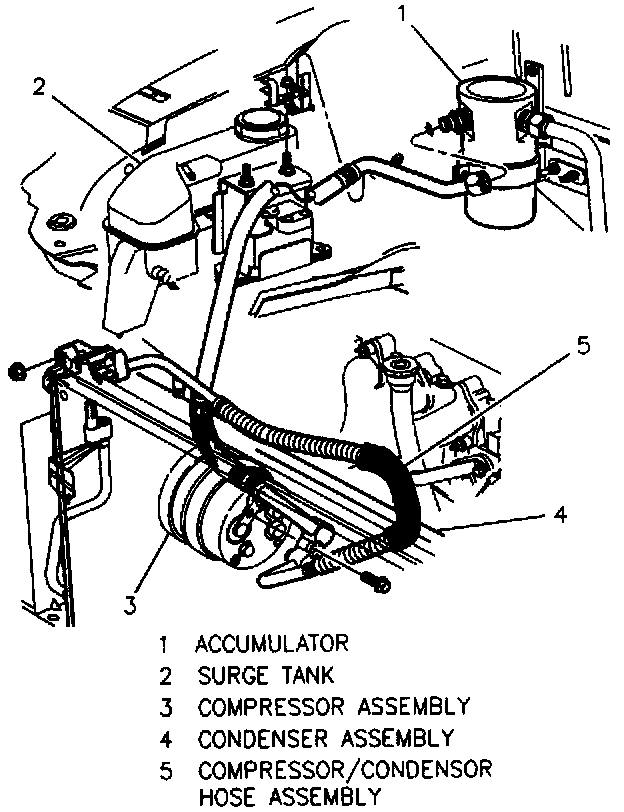 1
2
5
4
3

1 ACCUMULATOR
2 SURGE TANK
3 COMPRESSOR ASSEMBLY
4 CONDENSER ASSEMBLY
5 COMPRESSOR/CONDENSOR HOSE ASSEMBLY