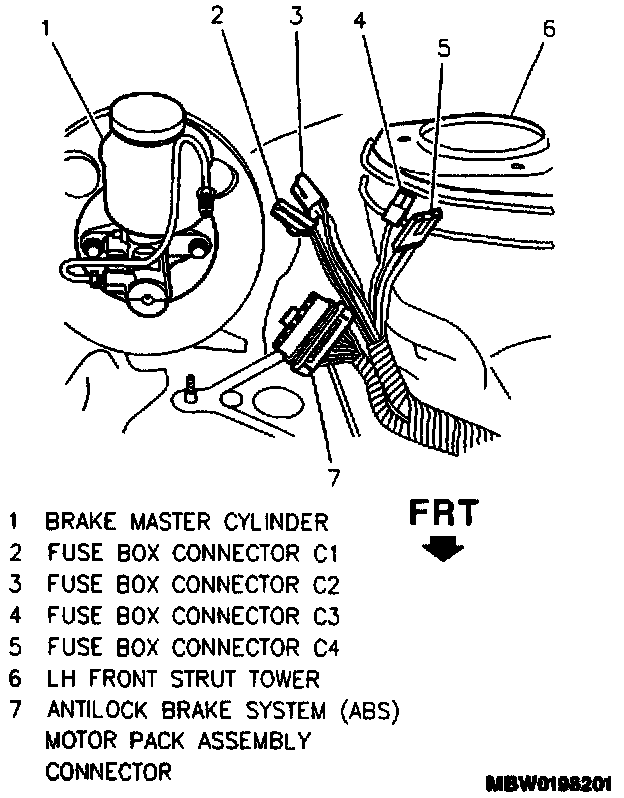 1
2
3
4
5
6
7

1 BRAKE MASTER CYLINDER
2 FUSE BOX CONNECTOR C1
3 FUSE BOX CONNECTOR C2
4 FUSE BOX CONNECTOR C3
5 FUSE BOX CONNECTOR C4
6 LH FRONT STRUT TOWER
7 ANTILOCK BRAKE SYSTEM (ABS) MOTOR PACK ASSEMBLY CONNECTOR

FRT

MBW0198201