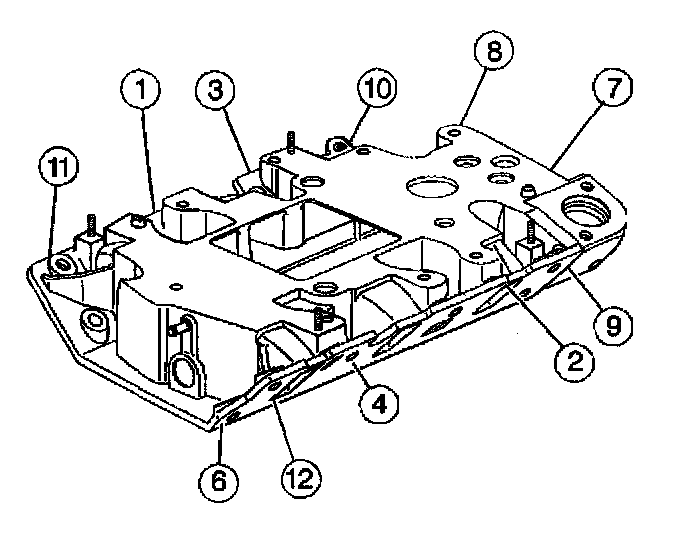 8
1
3
10
7
11
9
2
4
6
12