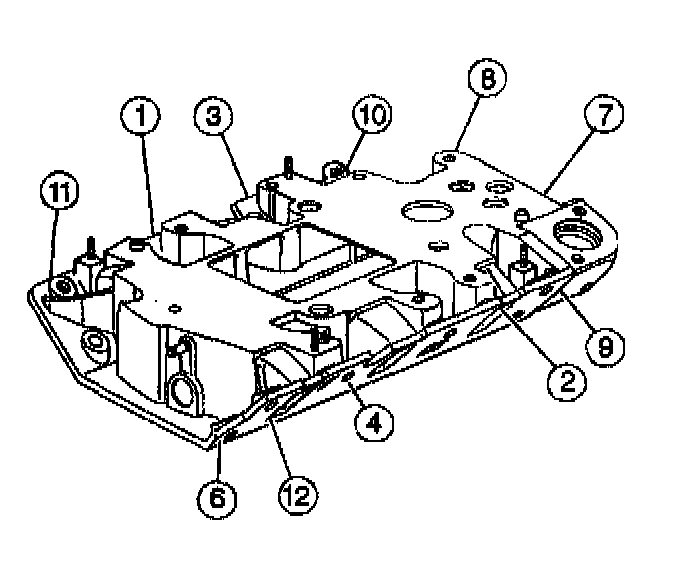 8
1
3
10
7
11
9
2
4
6
12