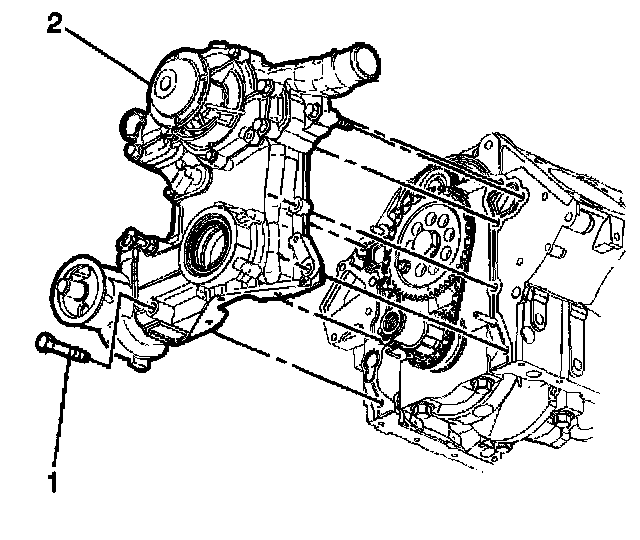 2

1