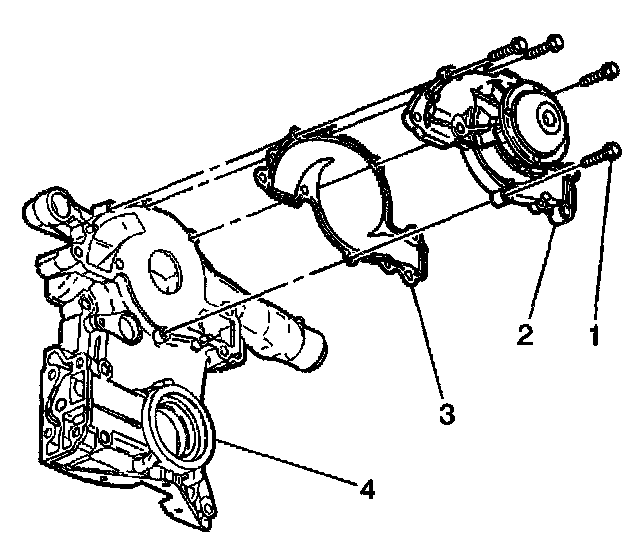 2
1
3
4