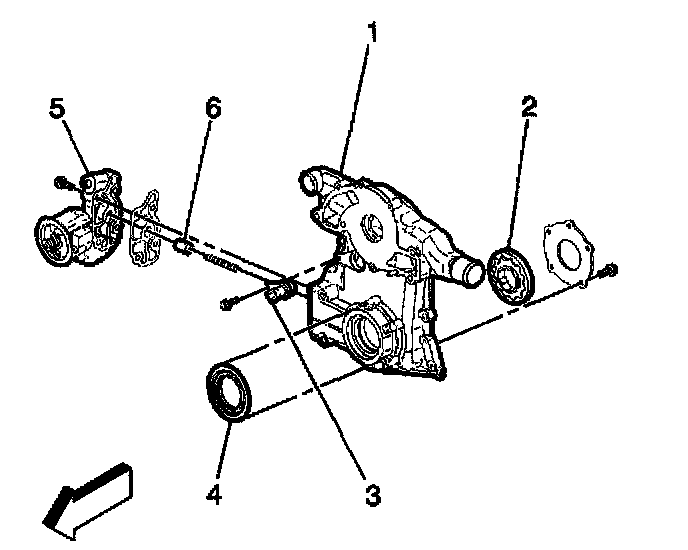 1
5
6
2
4
3