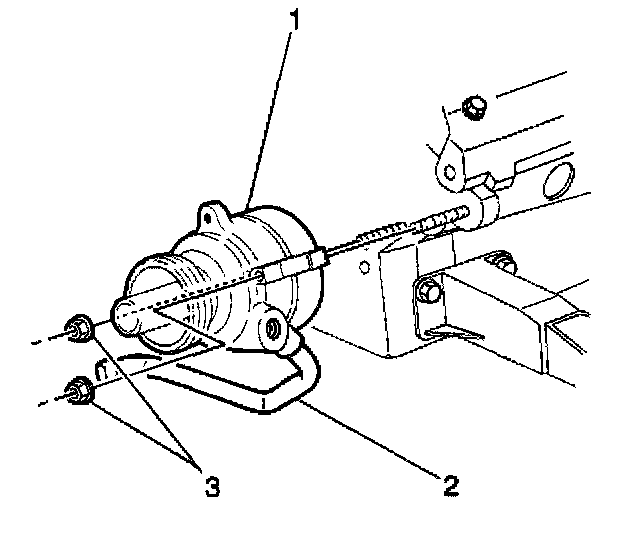 1
3
2