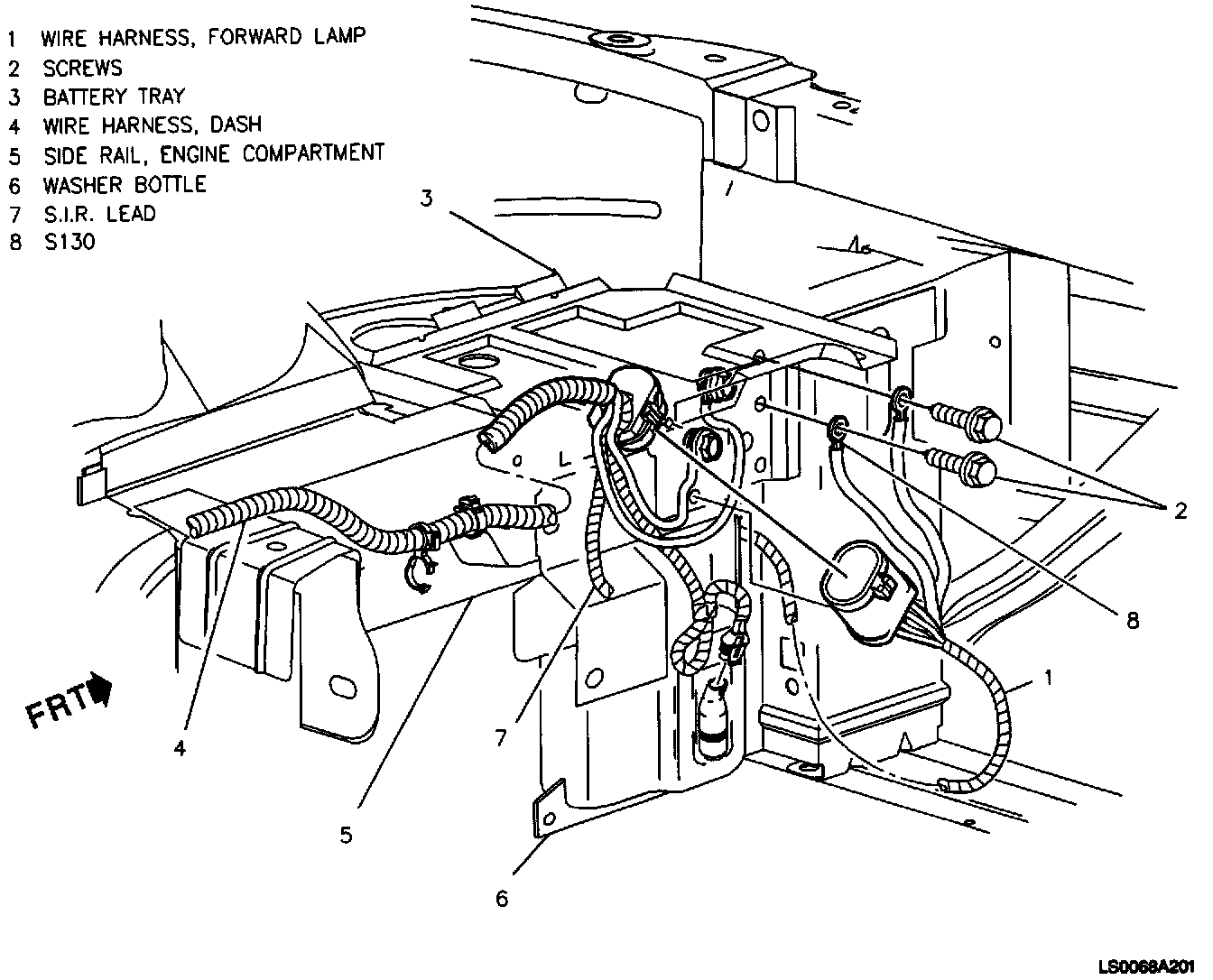 1 WIRE HARNESS, FORWARD LAMP
2 SCREWS
3 BATTERY TRAY
4 WIRE HARNESS, DASH
5 SIDE RAIL, ENGINE COMPARTMENT
6 WASHER BOTTLE
7 S.I.R. LEAD
8 S130

3

2

8

1

FRT

4

7

5

6

LS0068A201