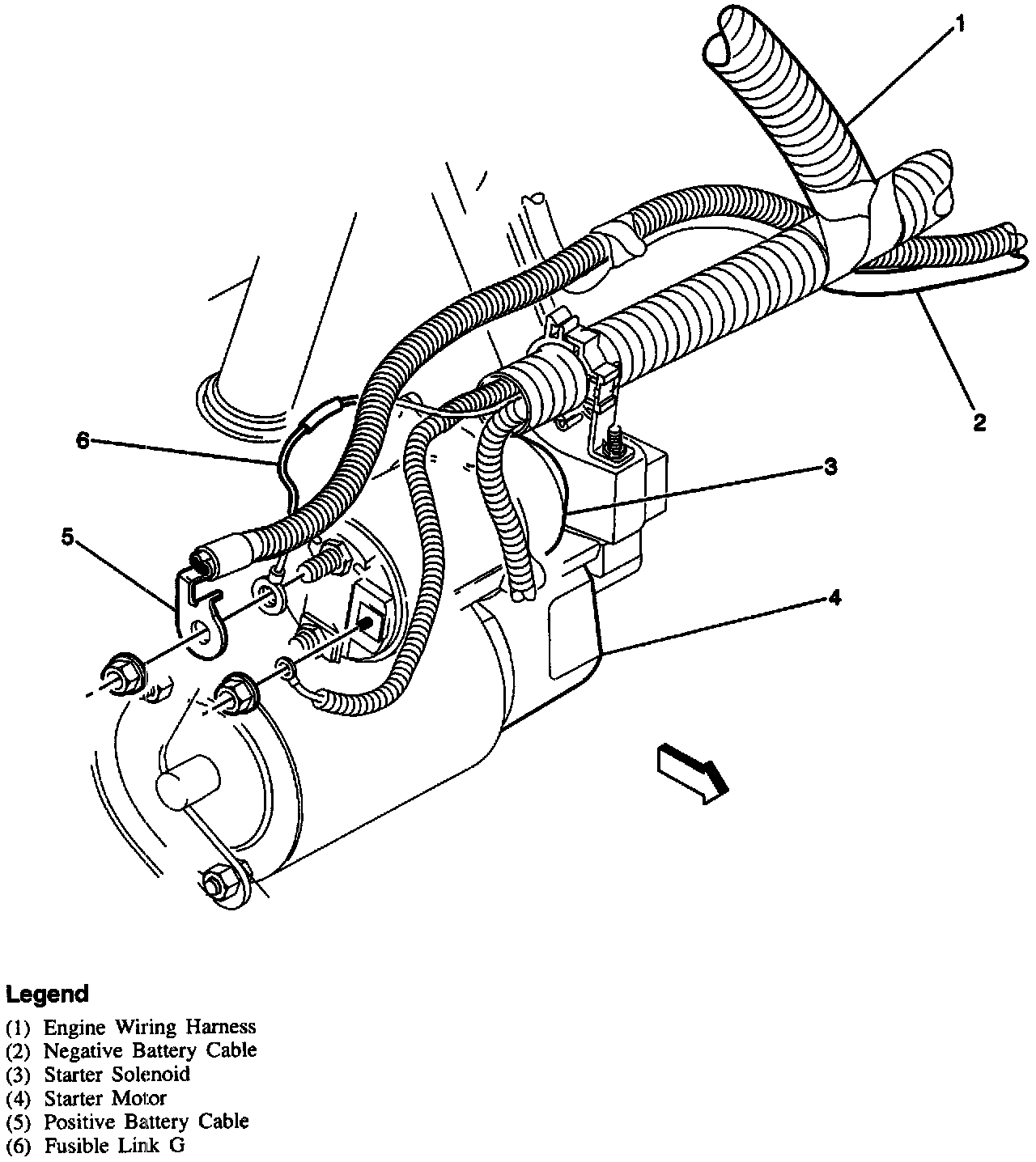 1
2
6
3
5
4

Legend
(1) Engine Wiring Harness
(2) Negative Battery Cable
(3) Starter Solenoid
(4) Starter Motor
(5) Positive Battery Cable
(6) Fusible Link G