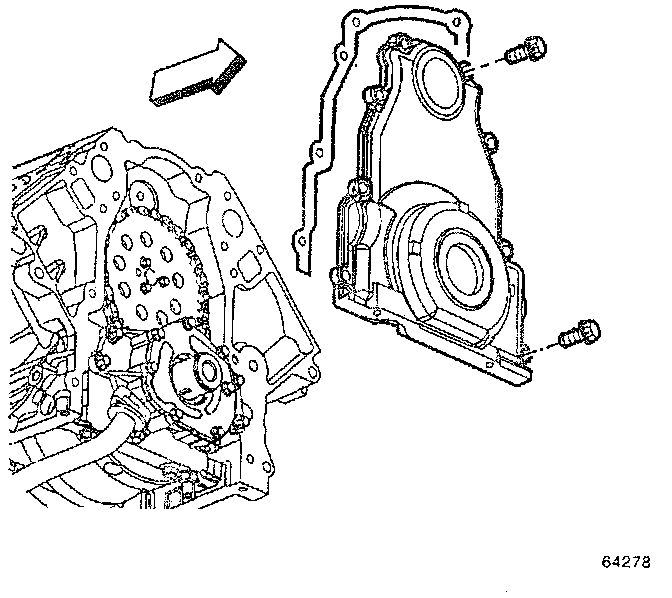 64278