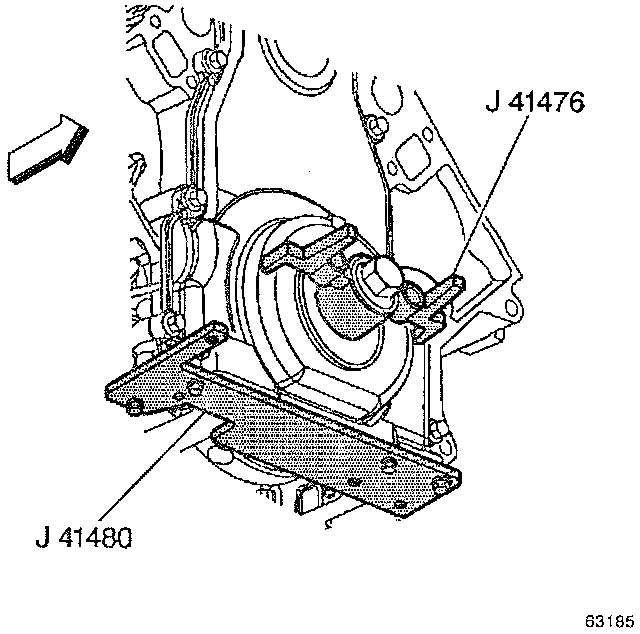 J 41476

J 41480

63185