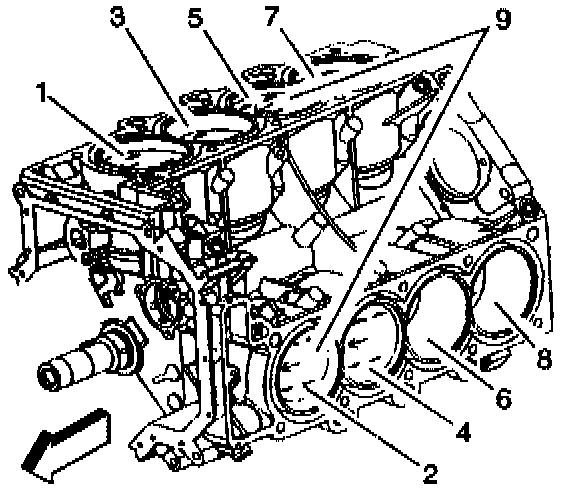 3
5
7
9
1
8
6
4
2