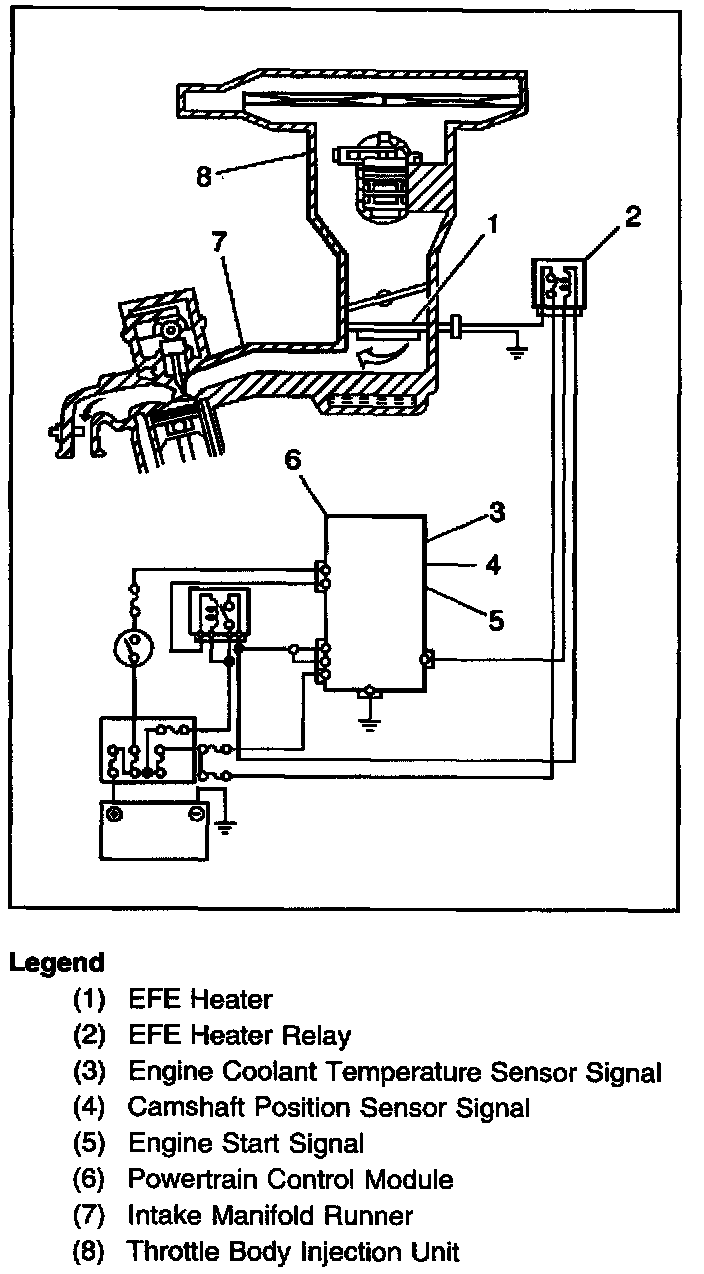 8
7
1
2
6
3
4
5

Legend
(1) EFE Heater
(2) EFE Heater Relay
(3) Engine Coolant Temperature Sensor Signal
(4) Camshaft Position Sensor Signal
(5) Engine Start Signal
(6) Powertrain Control Module
(7) Intake Manifold Runner
(8) Throttle Body Injection Unit