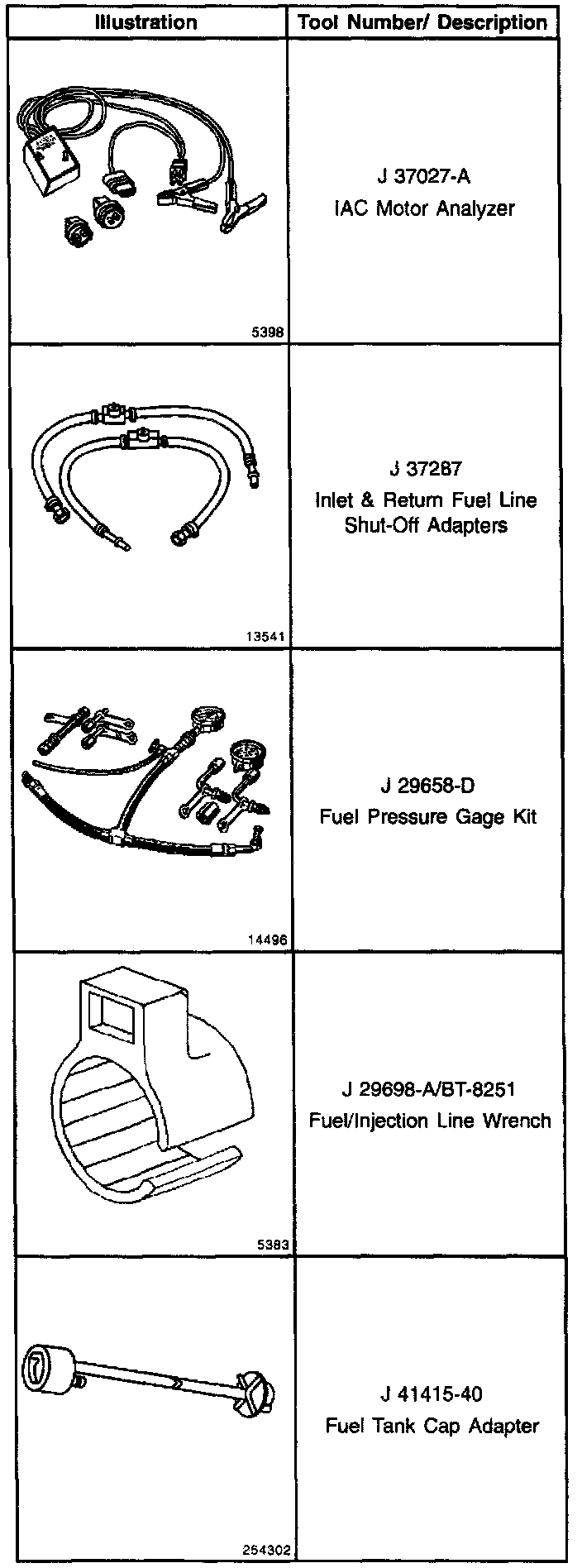 | Illustration | Tool Number/ Description |
|---|---|
| 5398 | J 37027-A IAC Motor Analyzer |
| 13541 | J 37287 Inlet & Return Fuel Line Shut-Off Adapters |
| 14496 | J 29658-D Fuel Pressure Gage Kit |
| 5383 | J 29698-A/BT-8251 Fuel/Injection Line Wrench |
| 254302 | J 41415-40 Fuel Tank Cap Adapter |