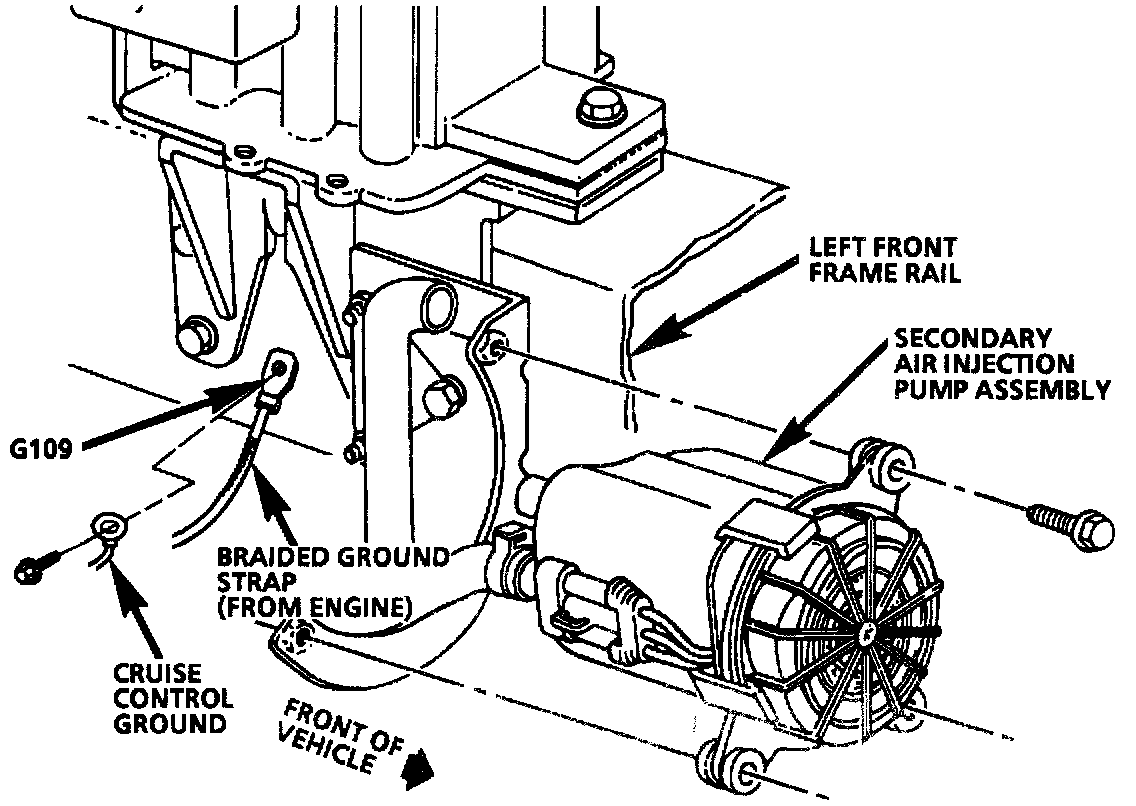 LEFT FRONT FRAME RAIL

SECONDARY AIR INJECTION PUMP ASSEMBLY

G109

BRAIDED GROUND STRAP (FROM ENGINE)

CRUISE CONTROL GROUND

FRONT OF VEHICLE