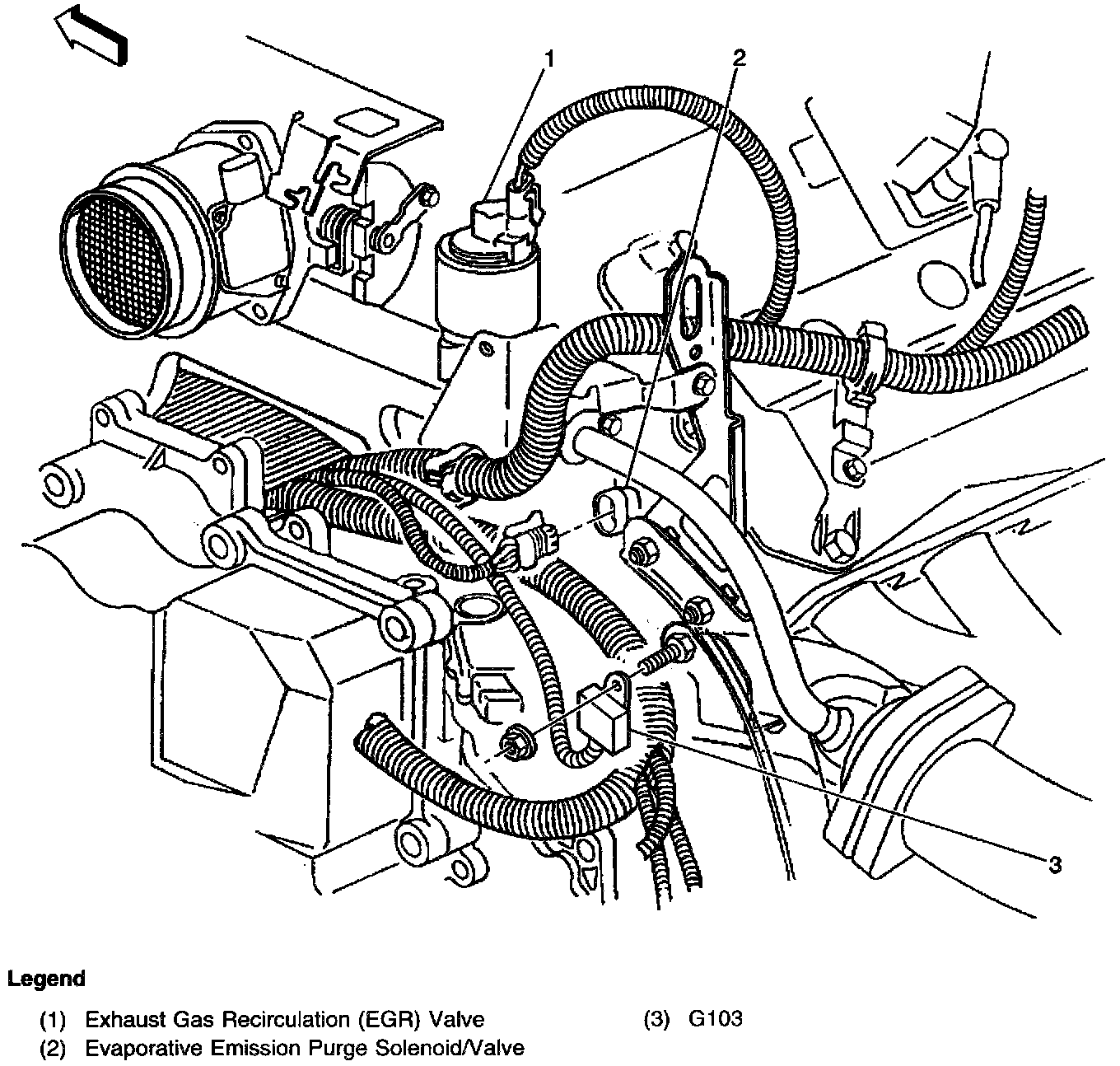 1

2

3

Legend

(1) Exhaust Gas Recirculation (EGR) Valve

(2) Evaporative Emission Purge Solenoid/Valve

(3) G103