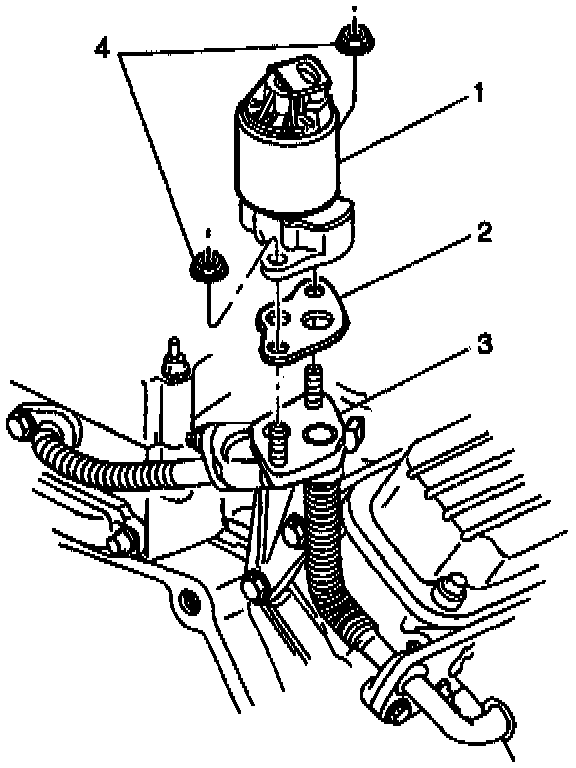 4
1
2
3