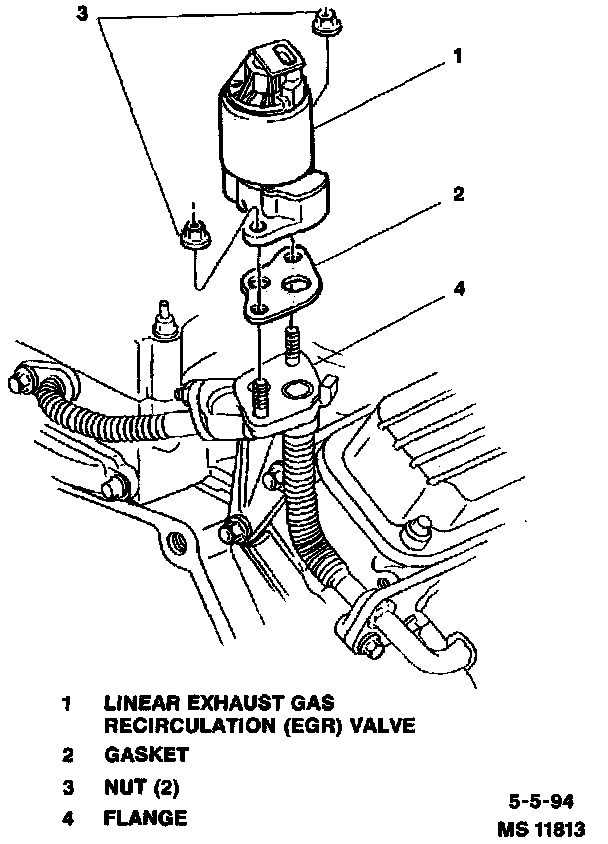 3

1

2

4

1 LINEAR EXHAUST GAS RECIRCULATION (EGR) VALVE

2 GASKET

3 NUT (2)

4 FLANGE

5-5-94
MS 11813