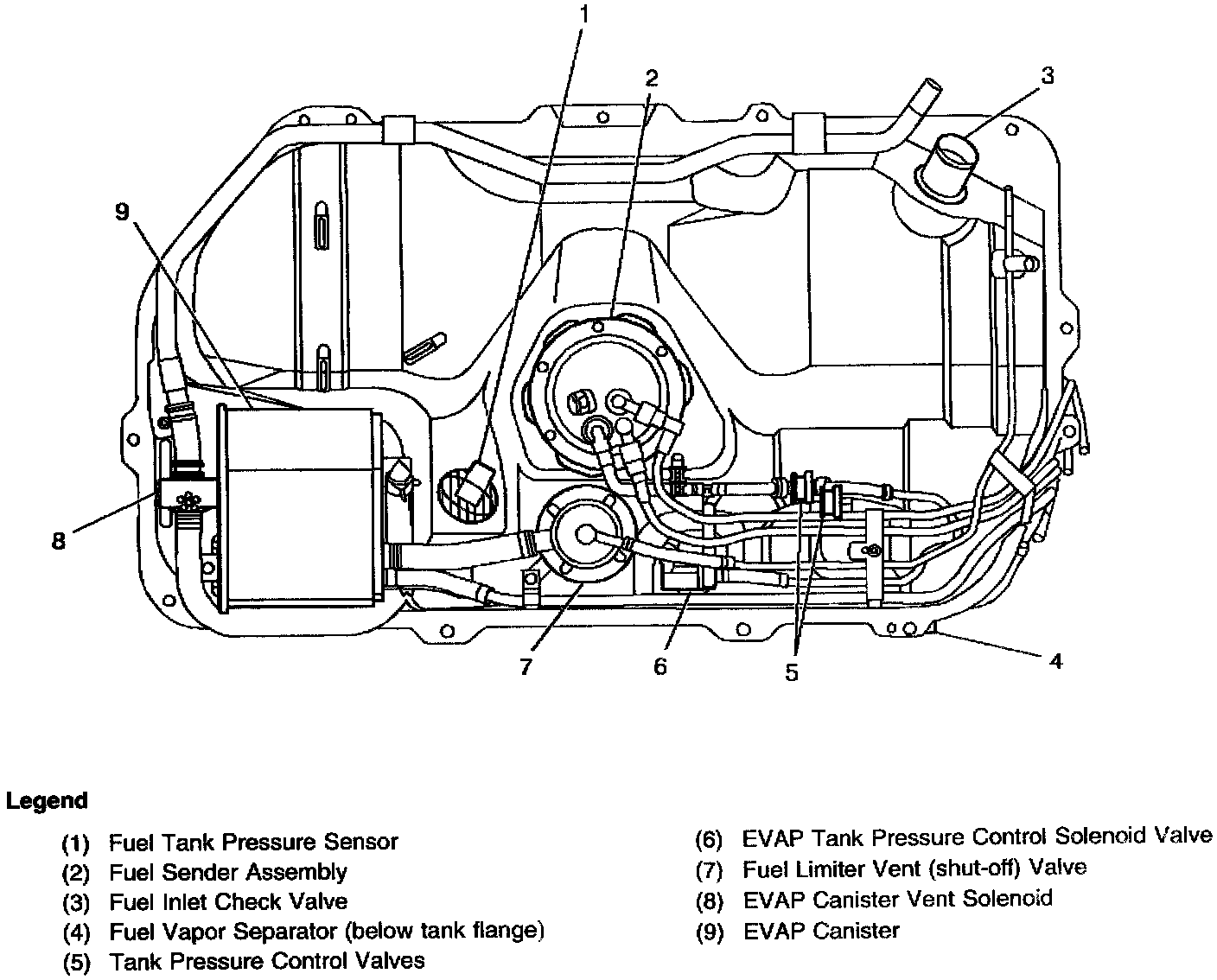 1
2
3
9
8
7
6
5
4

Legend

(1) Fuel Tank Pressure Sensor
(2) Fuel Sender Assembly
(3) Fuel Inlet Check Valve
(4) Fuel Vapor Separator (below tank flange)
(5) Tank Pressure Control Valves

(6) EVAP Tank Pressure Control Solenoid Valve
(7) Fuel Limiter Vent (shut-off) Valve
(8) EVAP Canister Vent Solenoid
(9) EVAP Canister