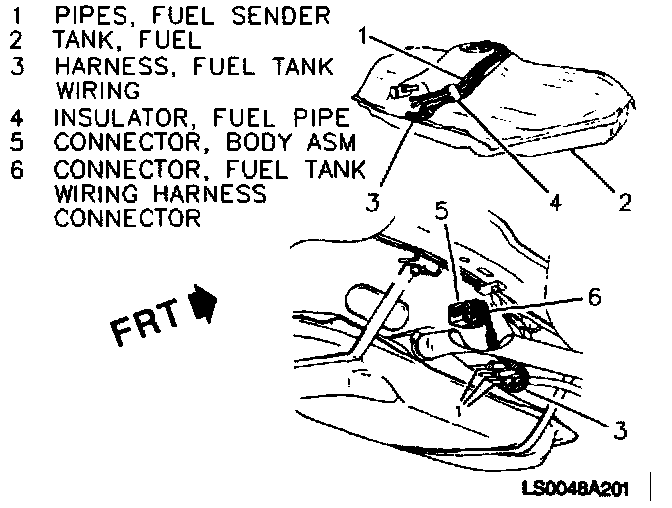 1 PIPES, FUEL SENDER
2 TANK, FUEL
3 HARNESS, FUEL TANK WIRING
4 INSULATOR, FUEL PIPE
5 CONNECTOR, BODY ASM
6 CONNECTOR, FUEL TANK WIRING HARNESS CONNECTOR

1
3
4
2
5
6
FRT
1
3

LS0048A201