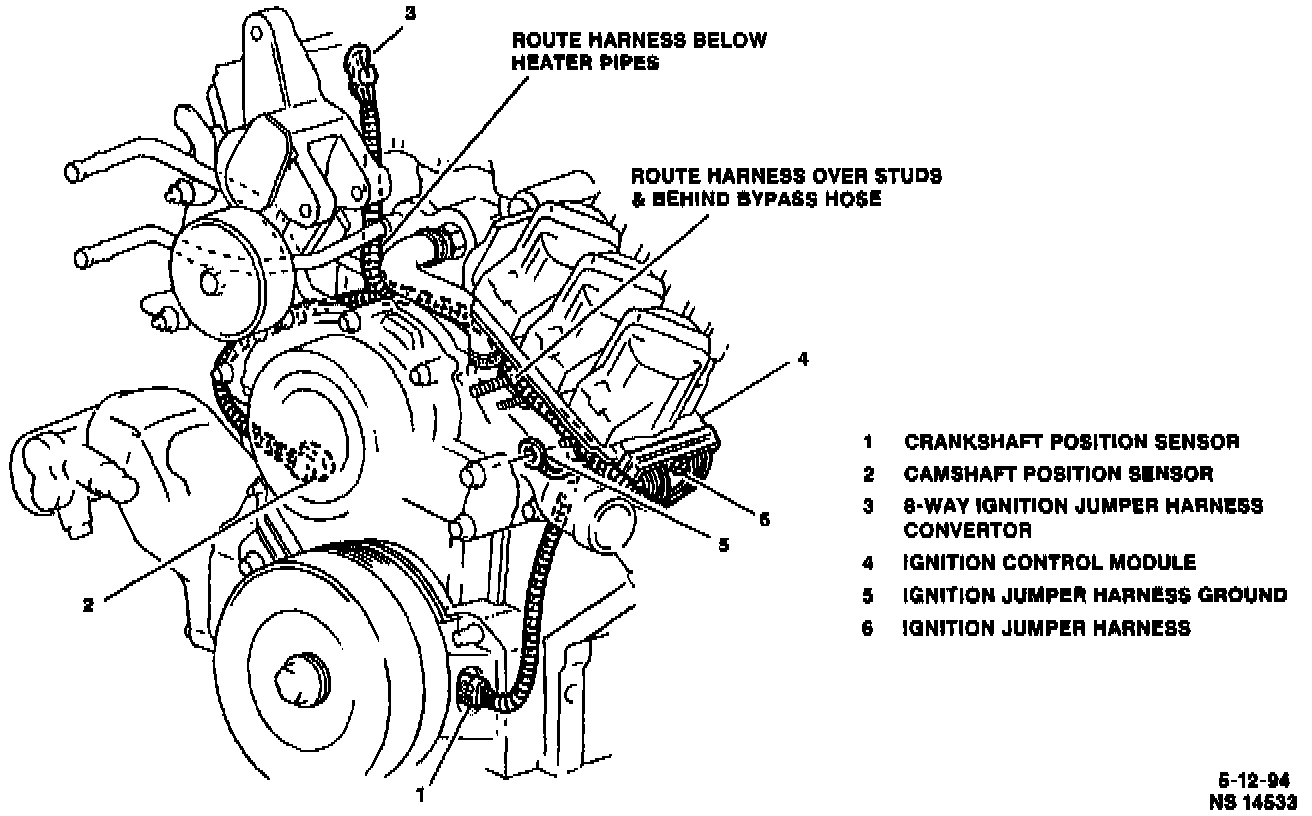 3

ROUTE HARNESS BELOW HEATER PIPES

ROUTE HARNESS OVER STUDS & BEHIND BYPASS HOSE

4

6

5

2

1

1 CRANKSHAFT POSITION SENSOR
2 CAMSHAFT POSITION SENSOR
3 8-WAY IGNITION JUMPER HARNESS CONVERTOR
4 IGNITION CONTROL MODULE
5 IGNITION JUMPER HARNESS GROUND
6 IGNITION JUMPER HARNESS

5-12-94
NS 14533