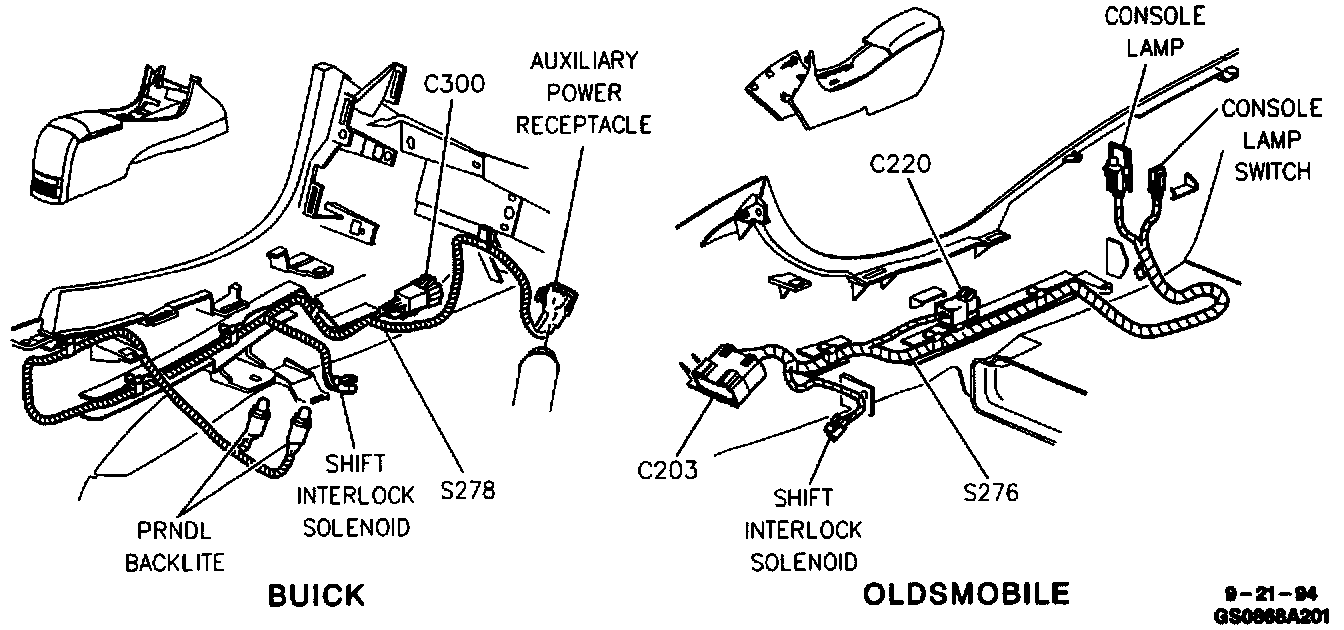 C300

AUXILIARY POWER RECEPTACLE

SHIFT INTERLOCK SOLENOID

S278

PRNDL BACKLITE

BUICK

CONSOLE LAMP

CONSOLE LAMP SWITCH

C220

C203

SHIFT INTERLOCK SOLENOID

S276

OLDSMOBILE

9-21-94
GS0868A201