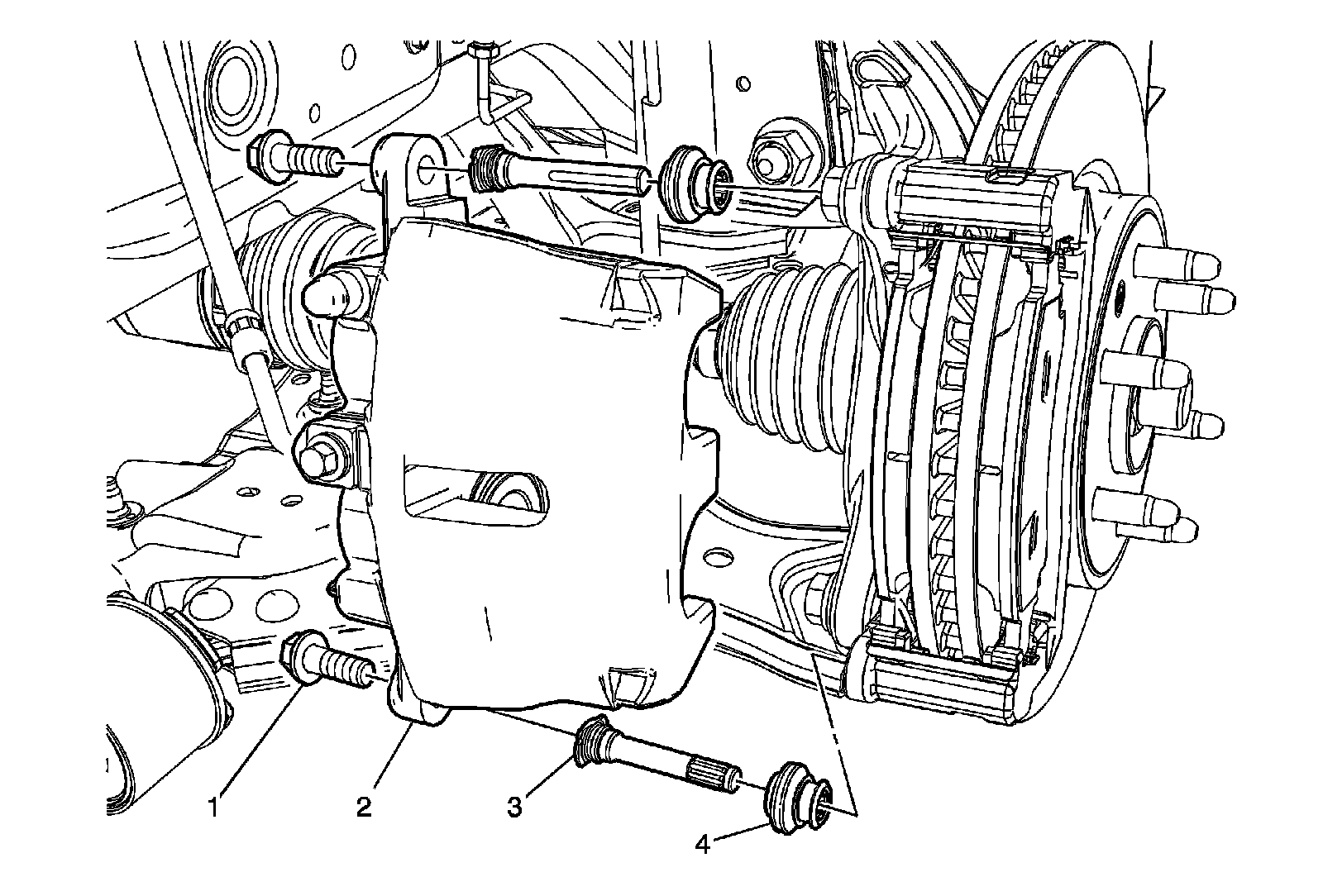 1
2
3
4