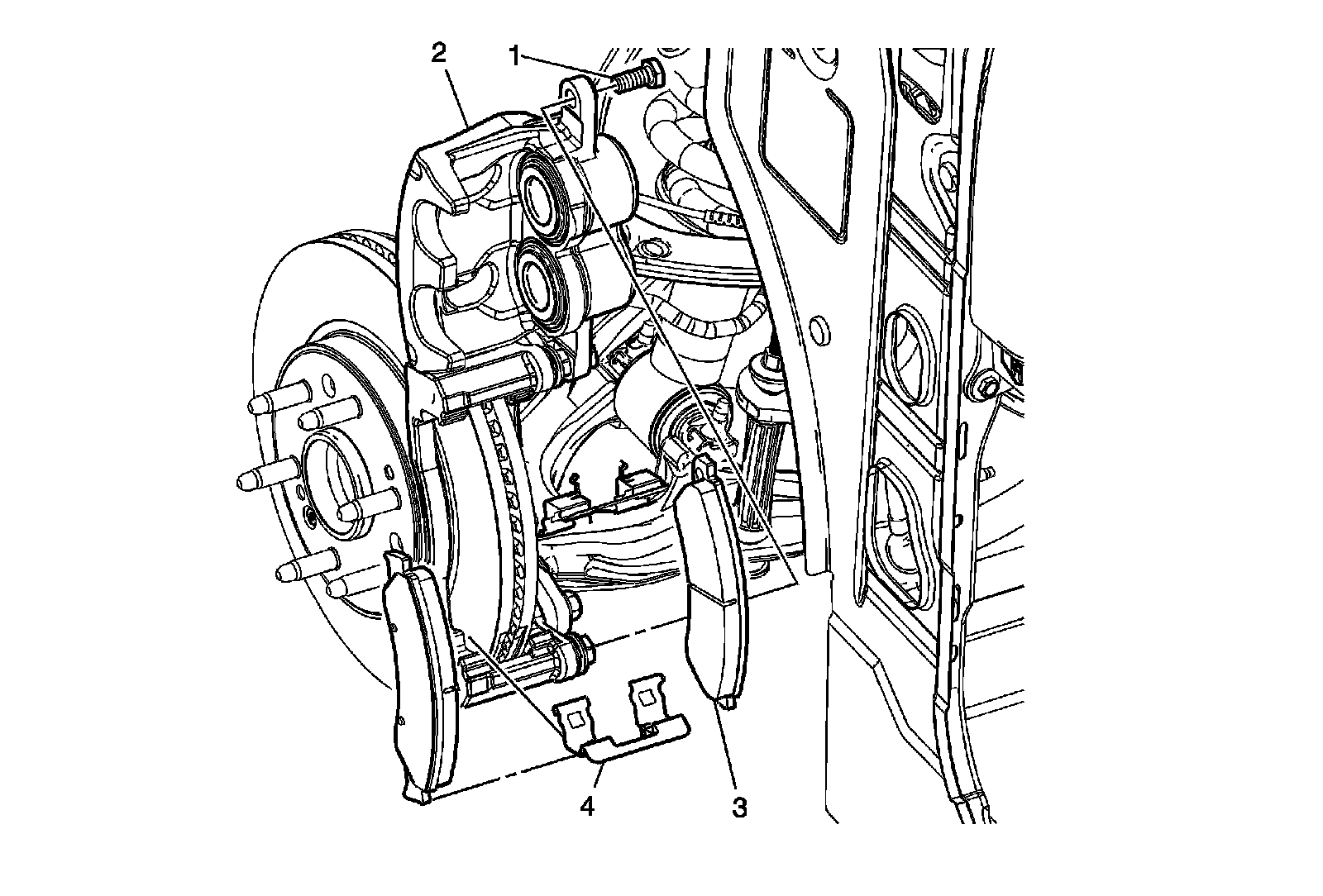 2
1
4
3