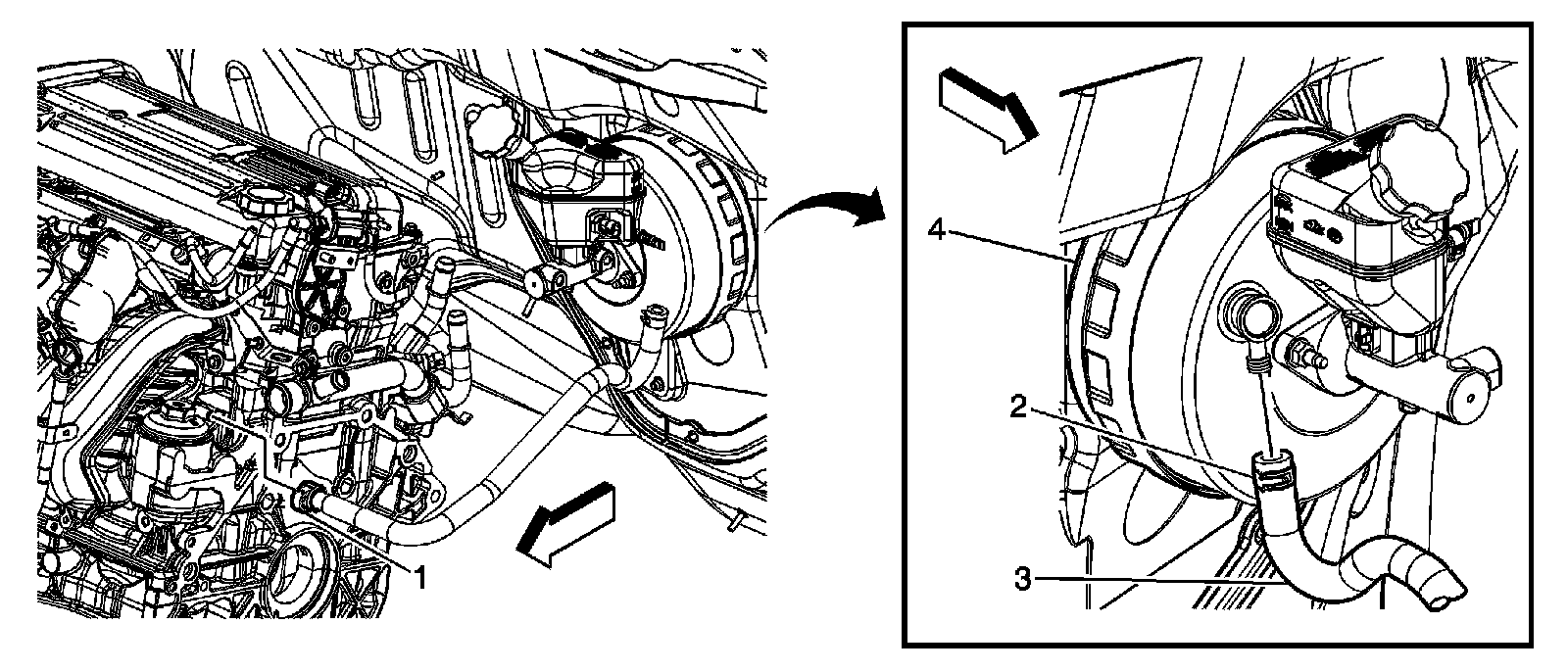 1
4
2
3