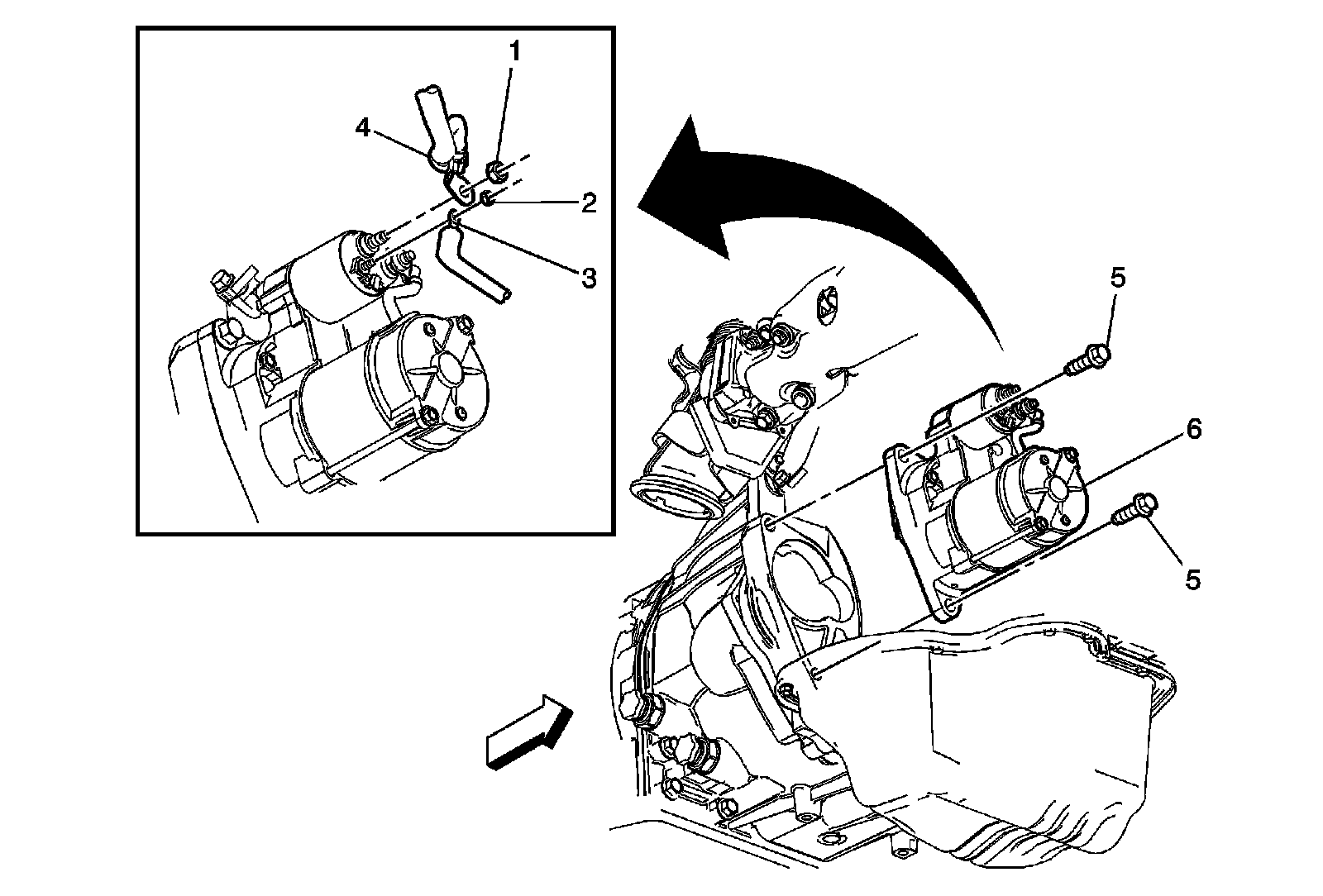 1
4
2
3
5
6
5