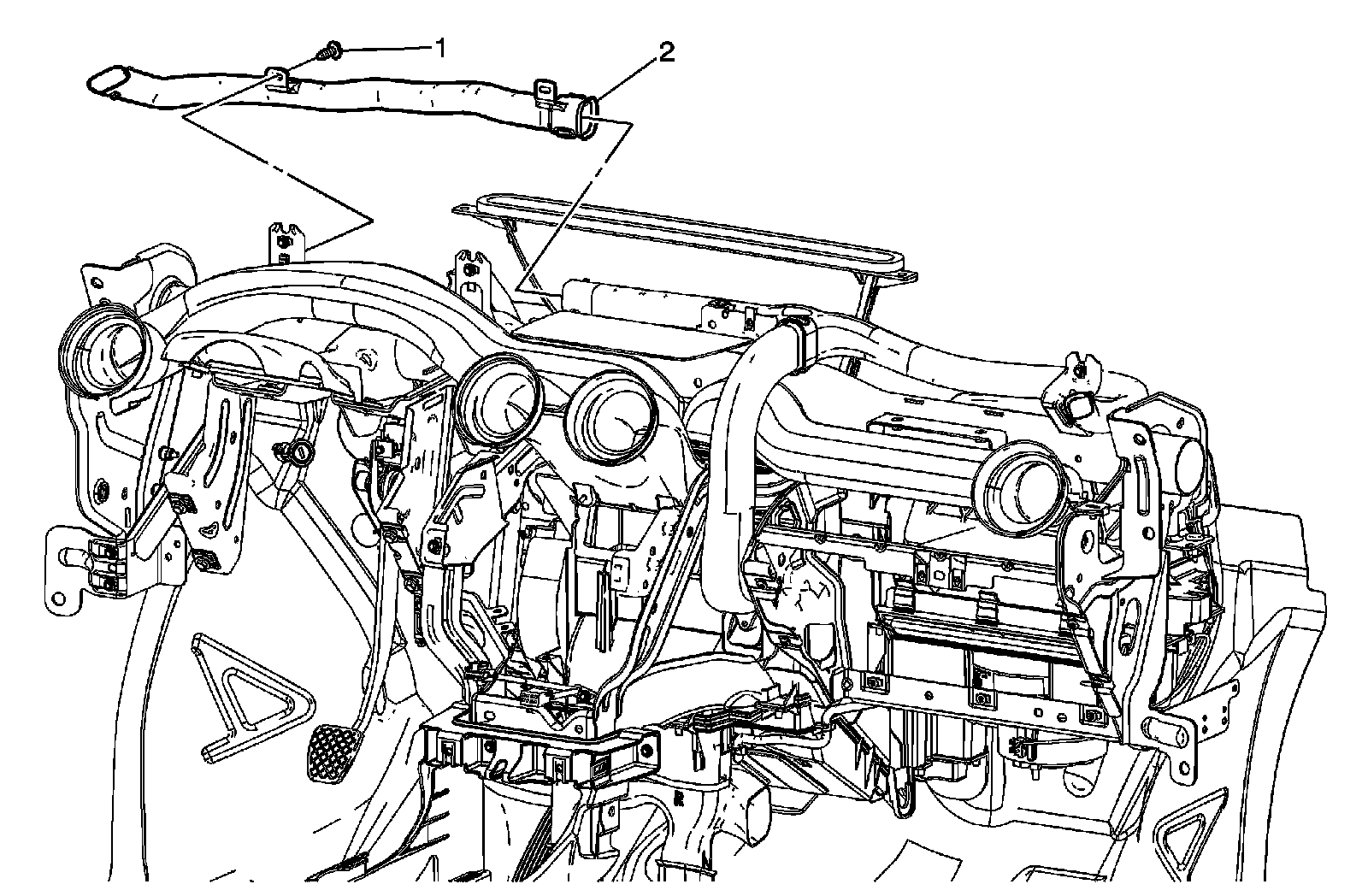 1
2