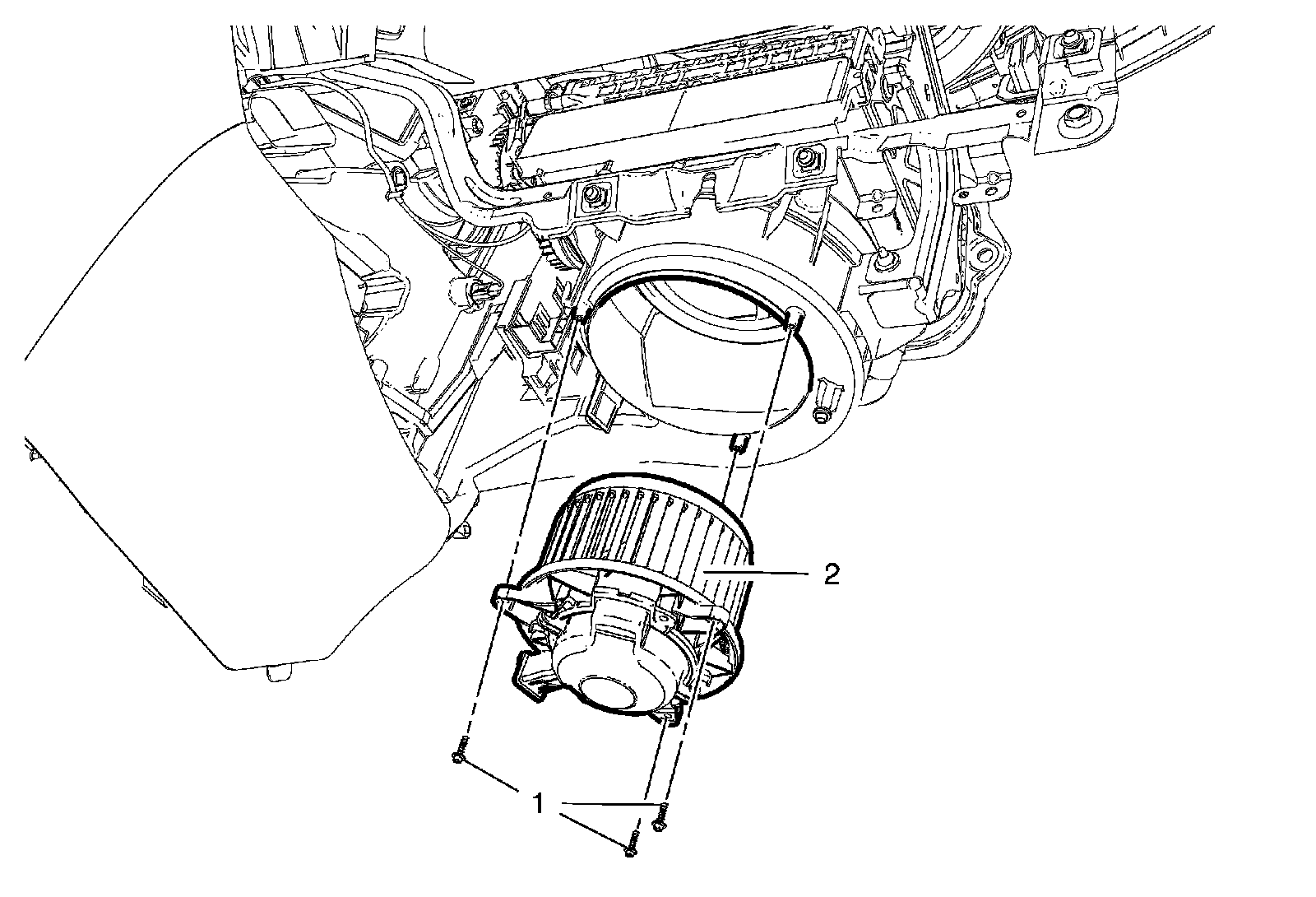 2
1