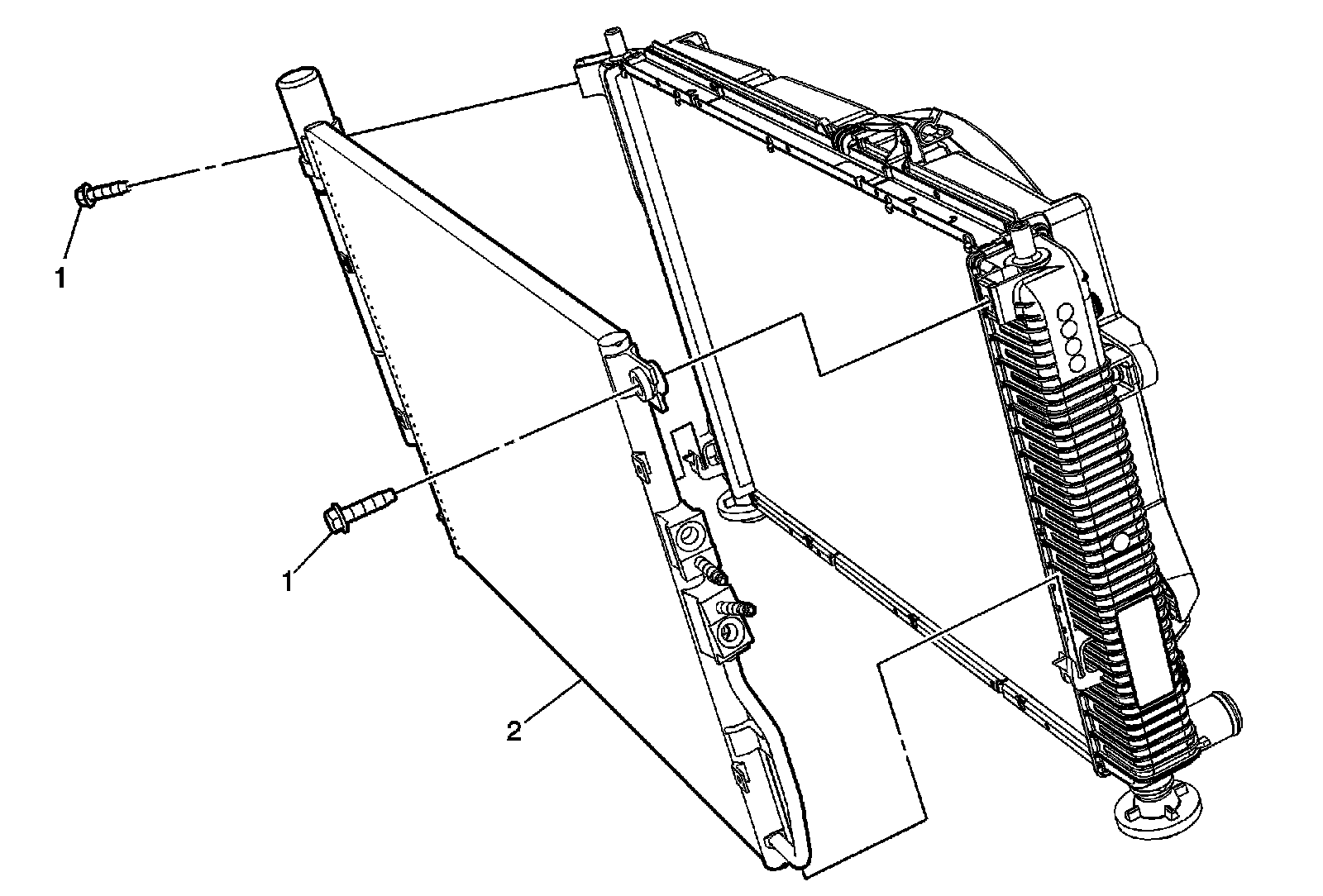 1

1

2