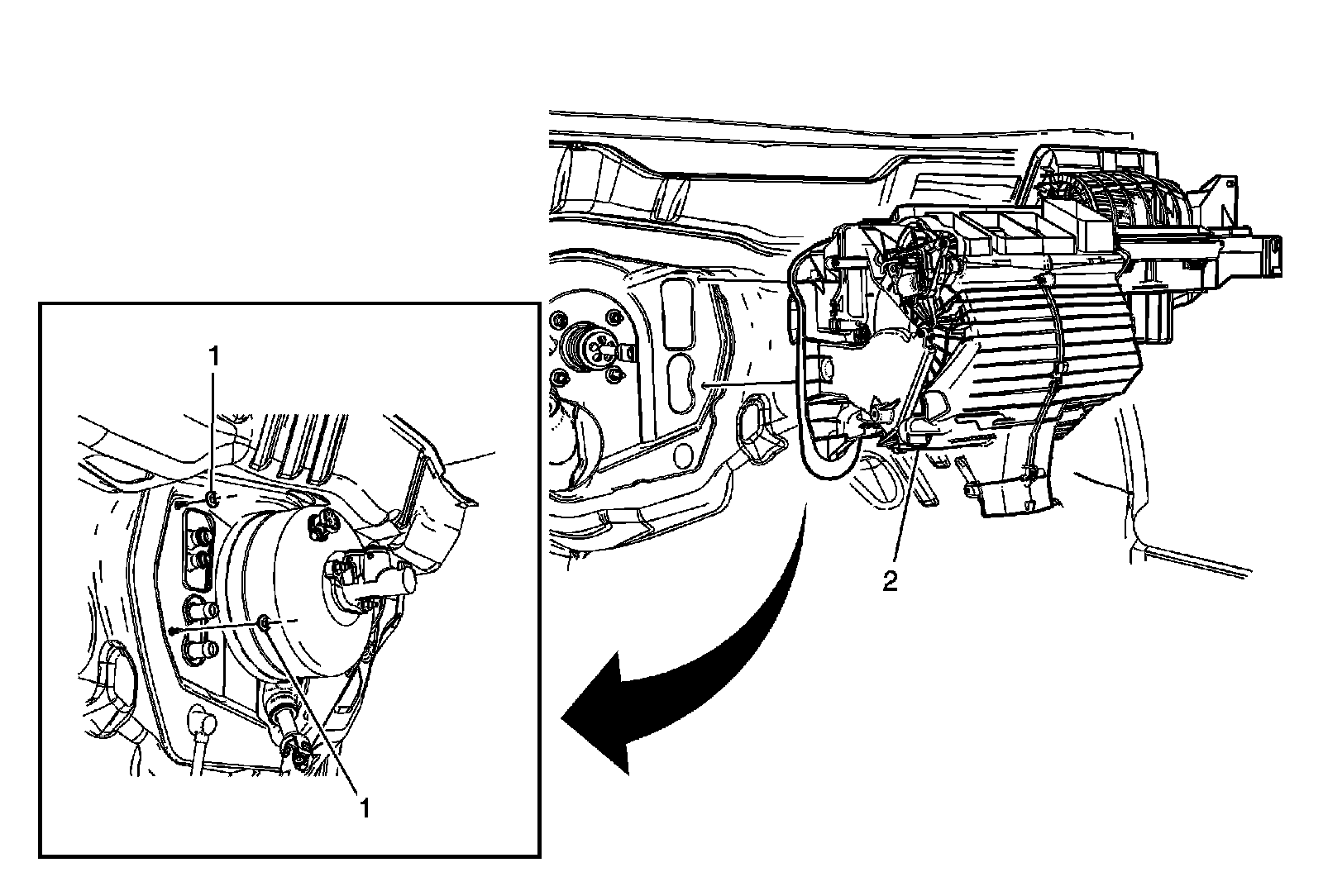 1

1

2