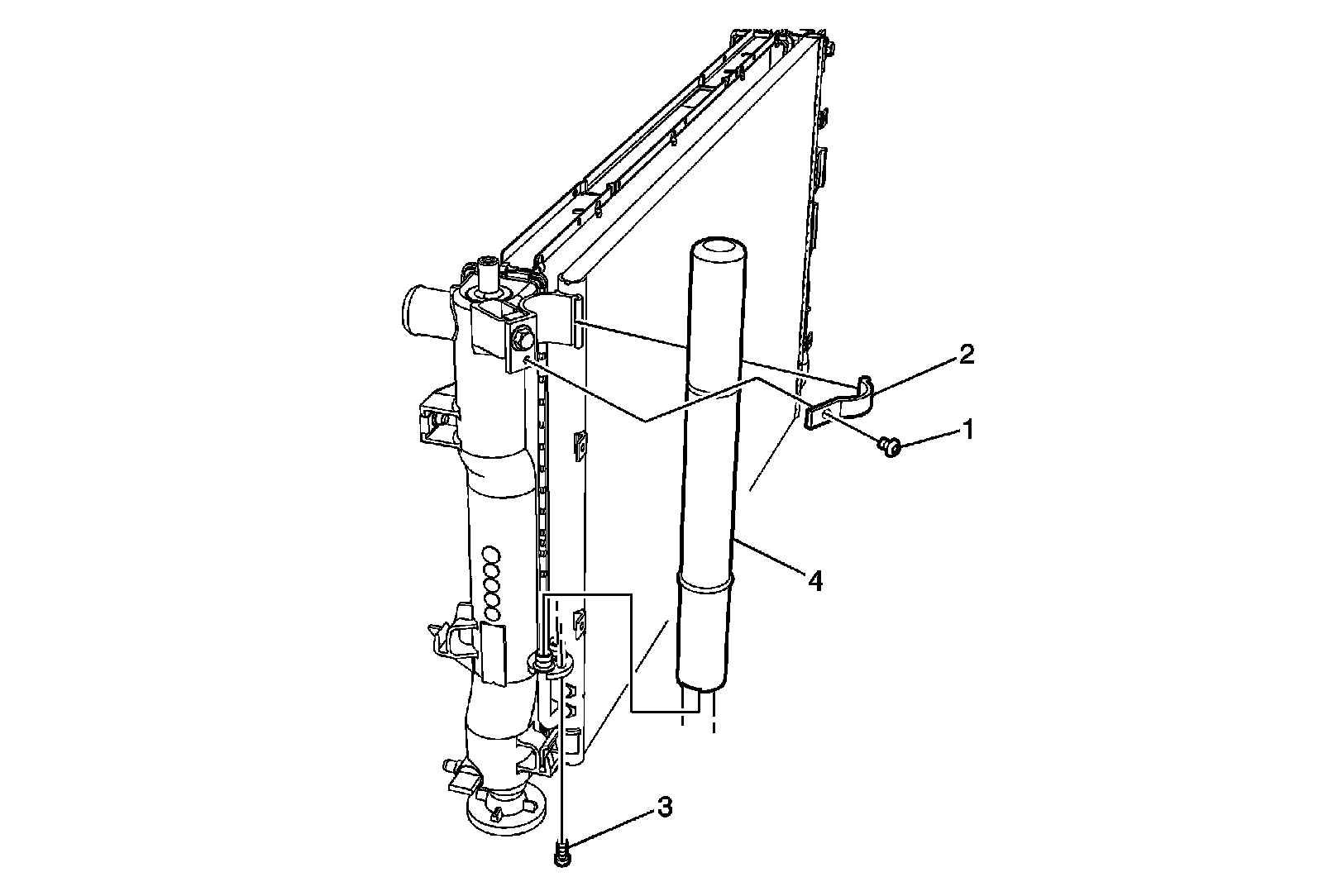 2
1
4
3