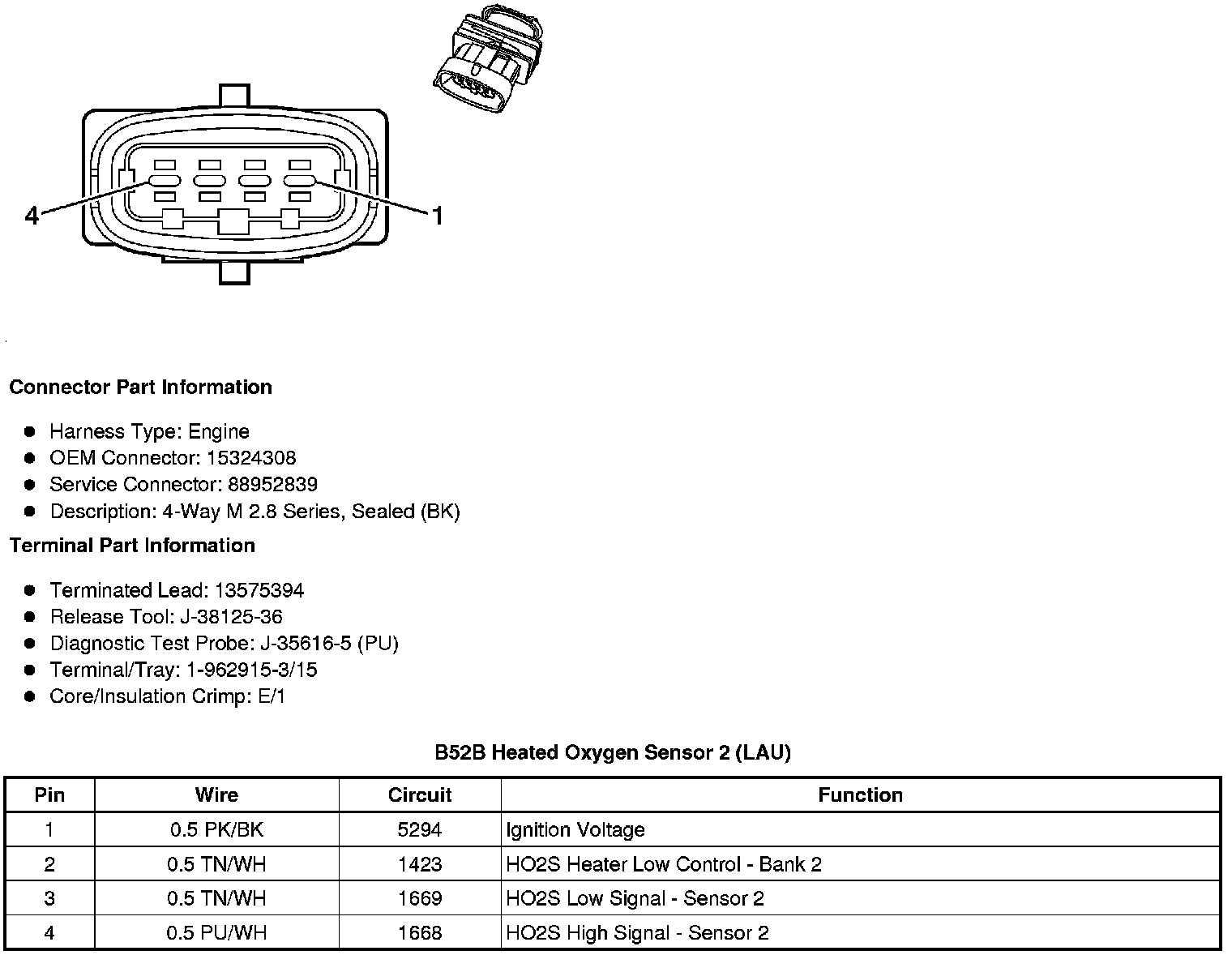 4

1

Connector Part Information

- Harness Type: Engine
- OEM Connector: 15324308
- Service Connector: 88952839
- Description: 4-Way M 2.8 Series, Sealed (BK)

Terminal Part Information

- Terminated Lead: 13575394
- Release Tool: J-38125-36
- Diagnostic Test Probe: J-35616-5 (PU)
- Terminal/Tray: 1-962915-3/15
- Core/Insulation Crimp: E/1

B52B Heated Oxygen Sensor 2 (LAU)

| Pin | Wire | Circuit | Function |
|---|---|---|---|
| 1 | 0.5 PK/BK | 5294 | Ignition Voltage |
| 2 | 0.5 TN/WH | 1423 | HO2S Heater Low Control - Bank 2 |
| 3 | 0.5 TN/WH | 1669 | HO2S Low Signal - Sensor 2 |
| 4 | 0.5 PU/WH | 1668 | HO2S High Signal - Sensor 2 |