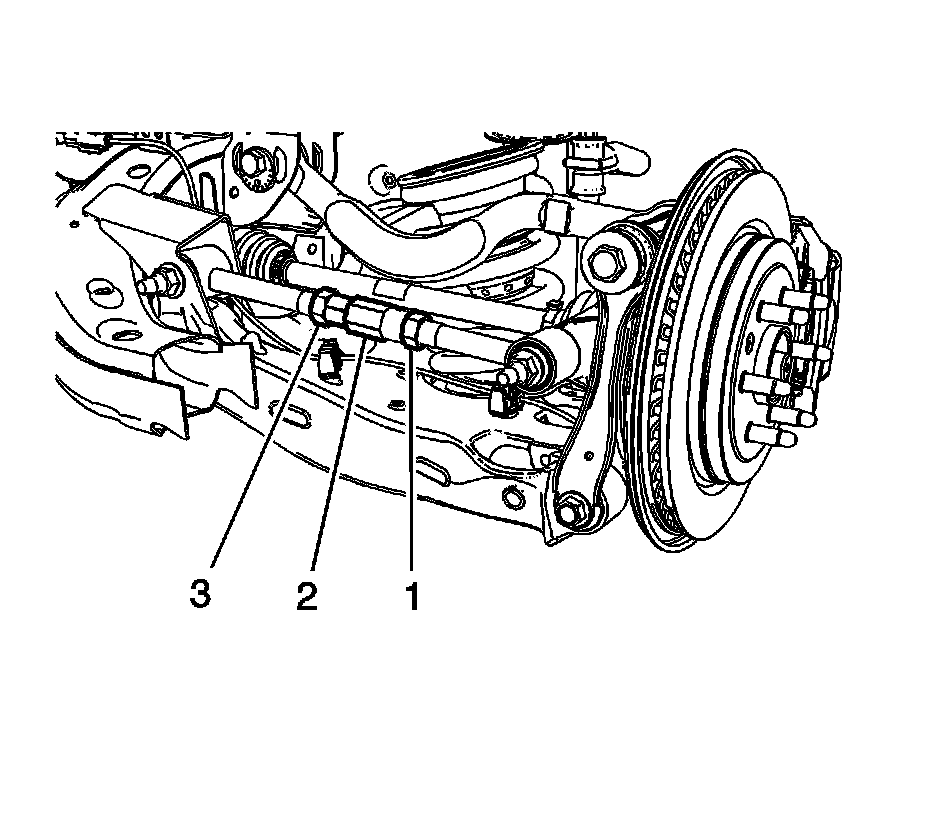 3 2 1